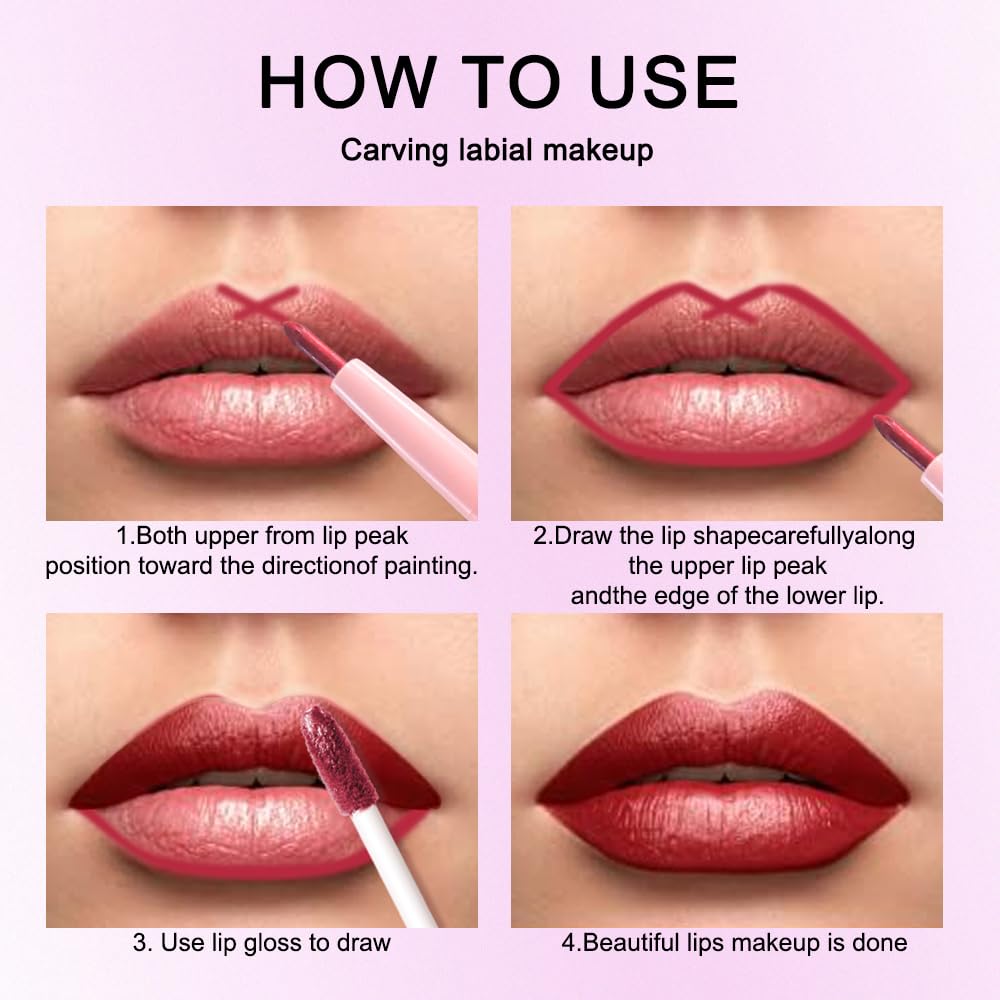 HOW TO USE

Carving labial makeup

1.Both upper from lip peak position toward the directionof painting.

2.Draw the lip shapecarefullyalong the upper lip peak andthe edge of the lower lip.

3. Use lip gloss to draw

4.Beautiful lips makeup is done