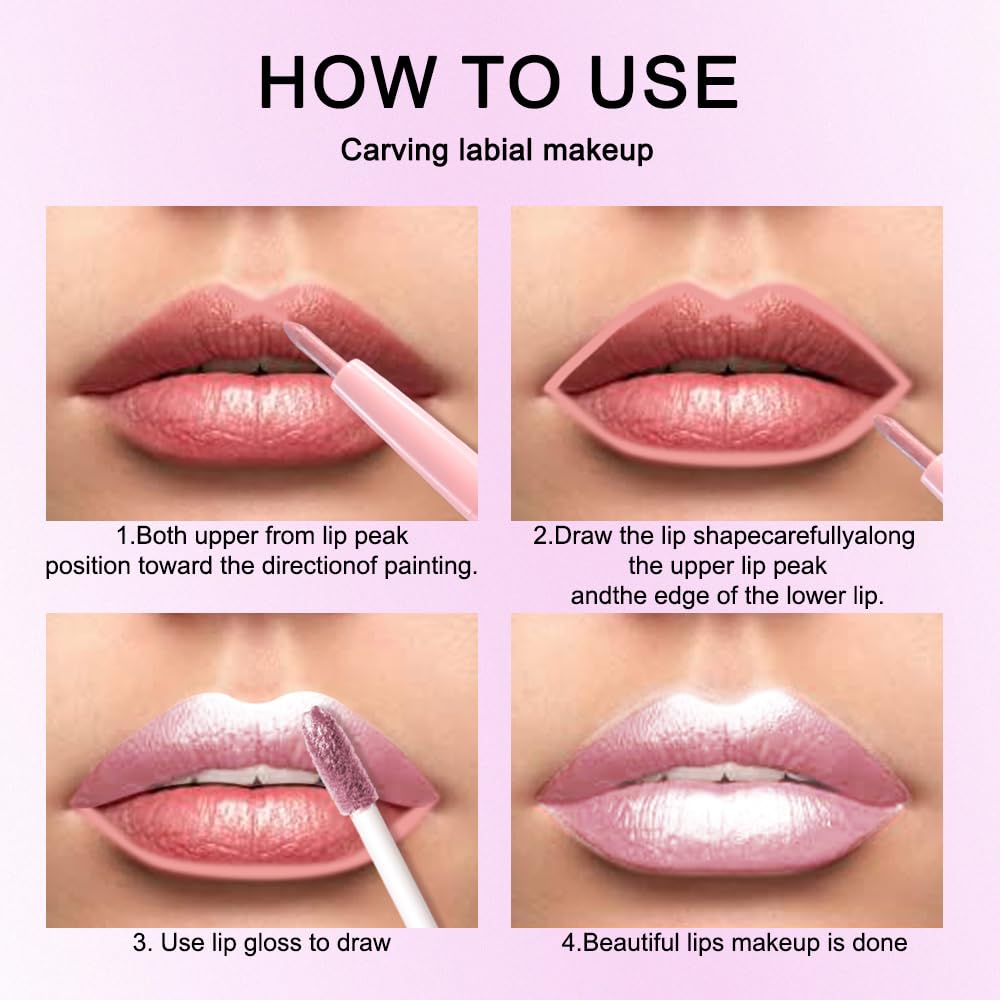 HOW TO USE

Carving labial makeup

1.Both upper from lip peak position toward the directionof painting.

2.Draw the lip shapecarefullyalong the upper lip peak andthe edge of the lower lip.

3. Use lip gloss to draw

4.Beautiful lips makeup is done