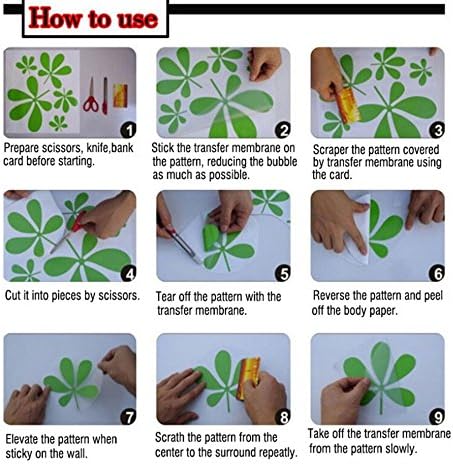 How to use

1
Prepare scissors, knife,bank card before starting.

2
Stick the transfer membrane on the pattern, reducing the bubble as much as possible.

3
Scraper the pattern covered by transfer membrane using the card.

4
Cut it into pieces by scissors.

5
Tear off the pattern with the transfer membrane.

6
Reverse the pattern and peel off the body paper.

7
Elevate the pattern when sticky on the wall.

8
Scrath the pattern from the center to the surround repeatly.

9
Take off the transfer membrane from the pattern slowly.