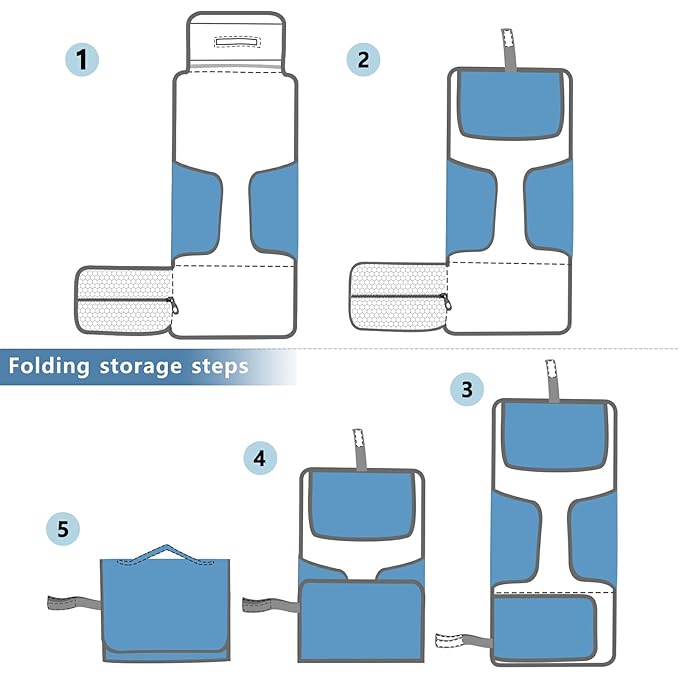 1

2

Folding storage steps

3

4

5