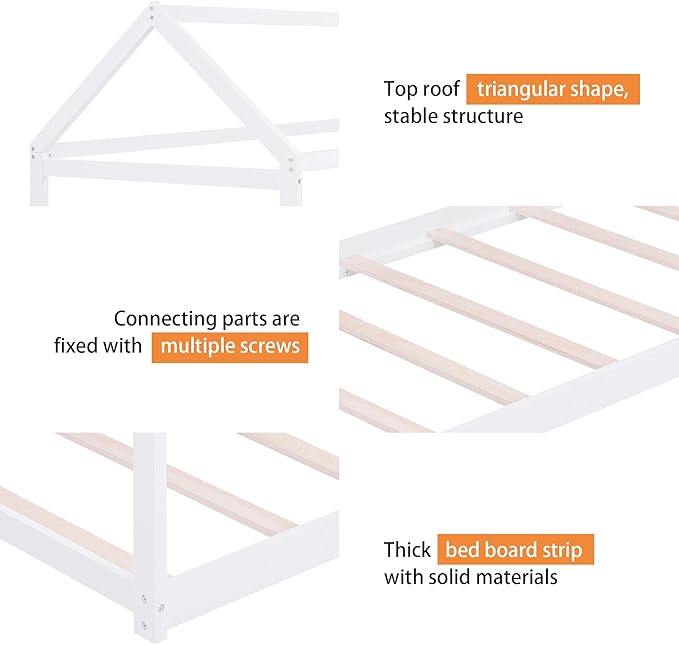 Top roof triangular shape, stable structure

Connecting parts are fixed with multiple screws

Thick bed board strip with solid materials