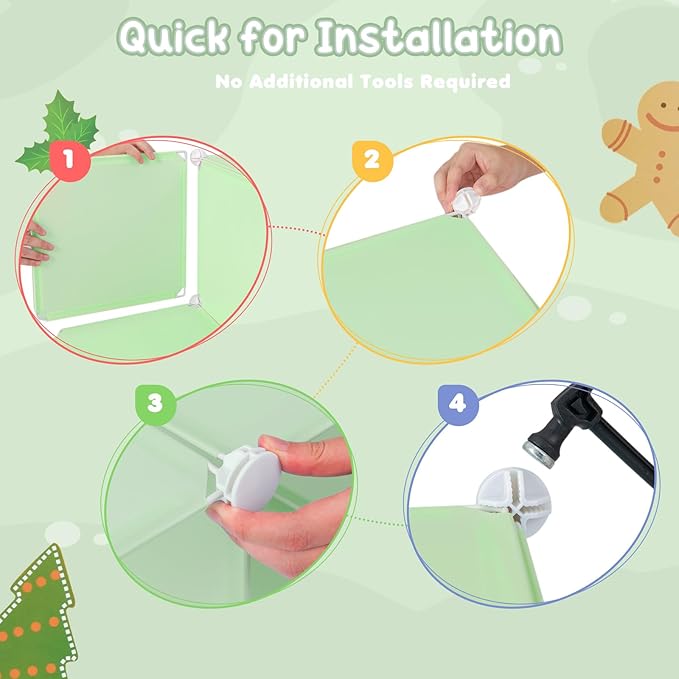 Quick for Installation

No Additional Tools Required

1

2

3

4