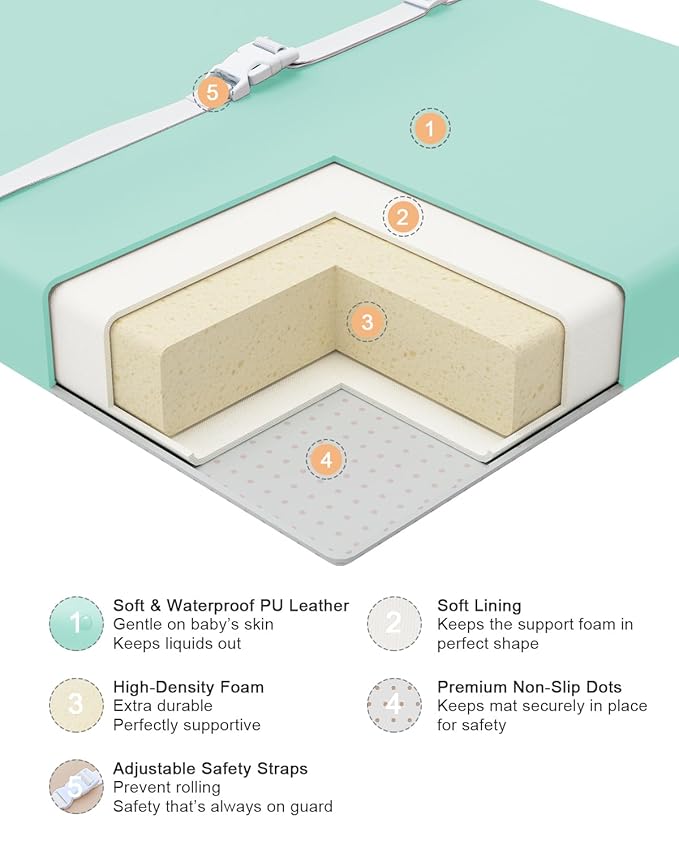 5

1

2

3

4

1 Soft & Waterproof PU Leather
Gentle on baby's skin
Keeps liquids out

2 Soft Lining
Keeps the support foam in perfect shape

3 High-Density Foam
Extra durable
Perfectly supportive

4 Premium Non-Slip Dots
Keeps mat securely in place for safety

5 Adjustable Safety Straps
Prevent rolling
Safety that's always on guard