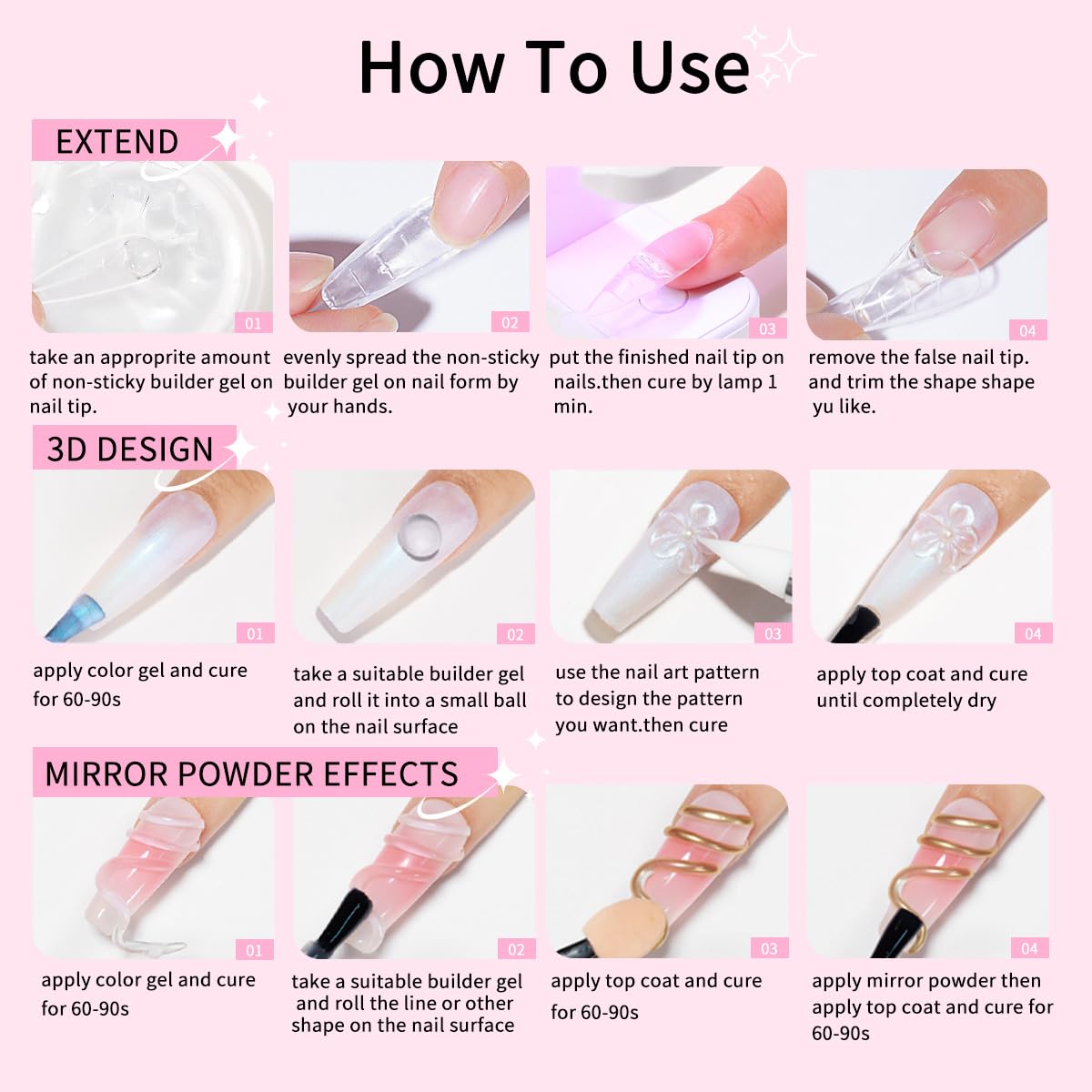 How To Use

EXTEND

01

take an approprite amount of non-sticky builder gel on nail tip.

02

evenly spread the non-sticky builder gel on nail form by your hands.

03

put the finished nail tip on nails.then cure by lamp 1 min.

04

remove the false nail tip. and trim the shape shape yu like.

3D DESIGN

01

apply color gel and cure for 60-90s

02

take a suitable builder gel and roll it into a small ball on the nail surface

03

use the nail art pattern to design the pattern you want.then cure

04

apply top coat and cure until completely dry

MIRROR POWDER EFFECTS

01

apply color gel and cure for 60-90s

02

take a suitable builder gel and roll the line or other shape on the nail surface

03

apply top coat and cure for 60-90s

04

apply mirror powder then apply top coat and cure for 60-90s