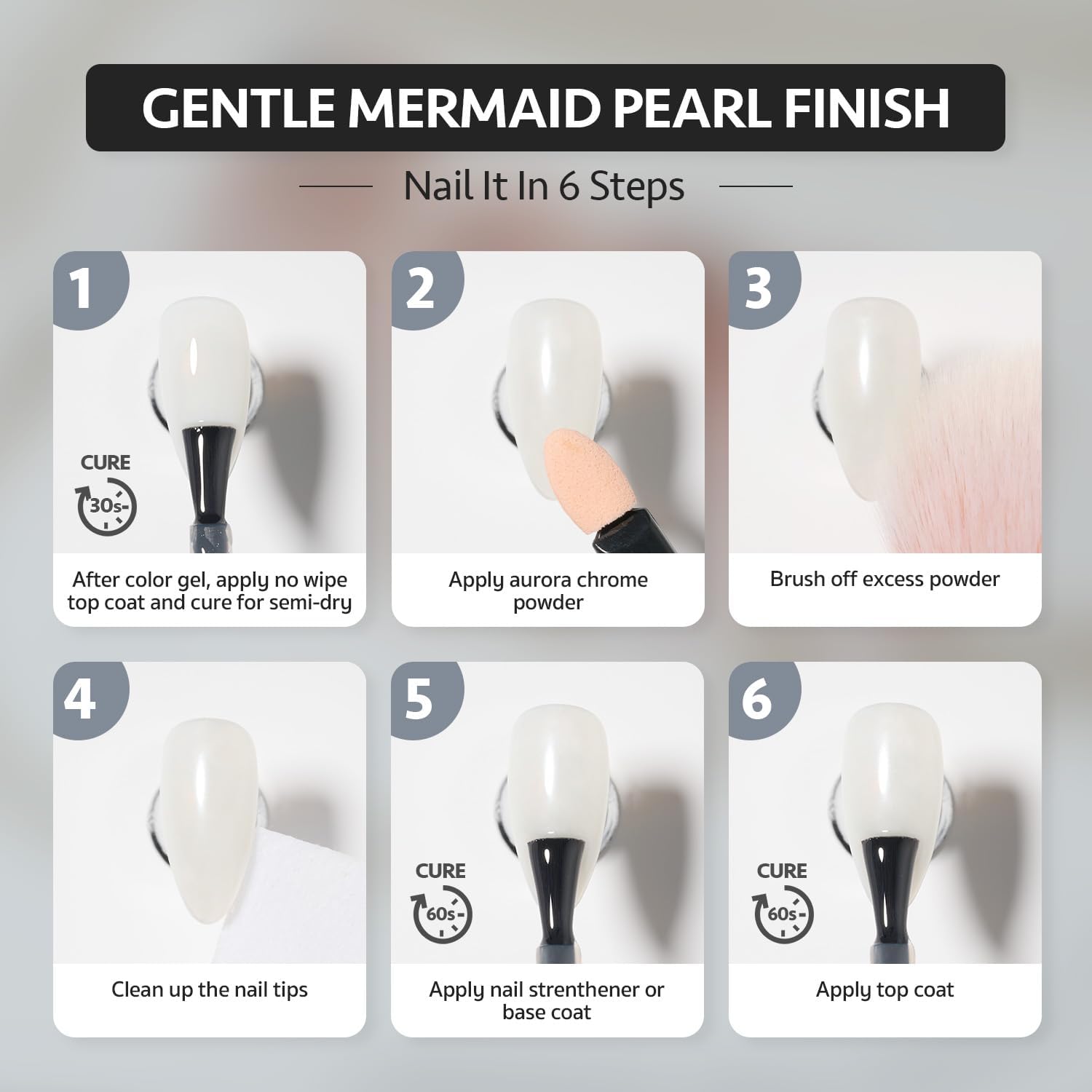 GENTLE MERMAID PEARL FINISH

Nail It In 6 Steps

1

CURE
30s

After color gel, apply no wipe top coat and cure for semi-dry

2

Apply aurora chrome powder

3

Brush off excess powder

4

Clean up the nail tips

5

CURE
60s

Apply nail strenthener or base coat

6

CURE
60s

Apply top coat