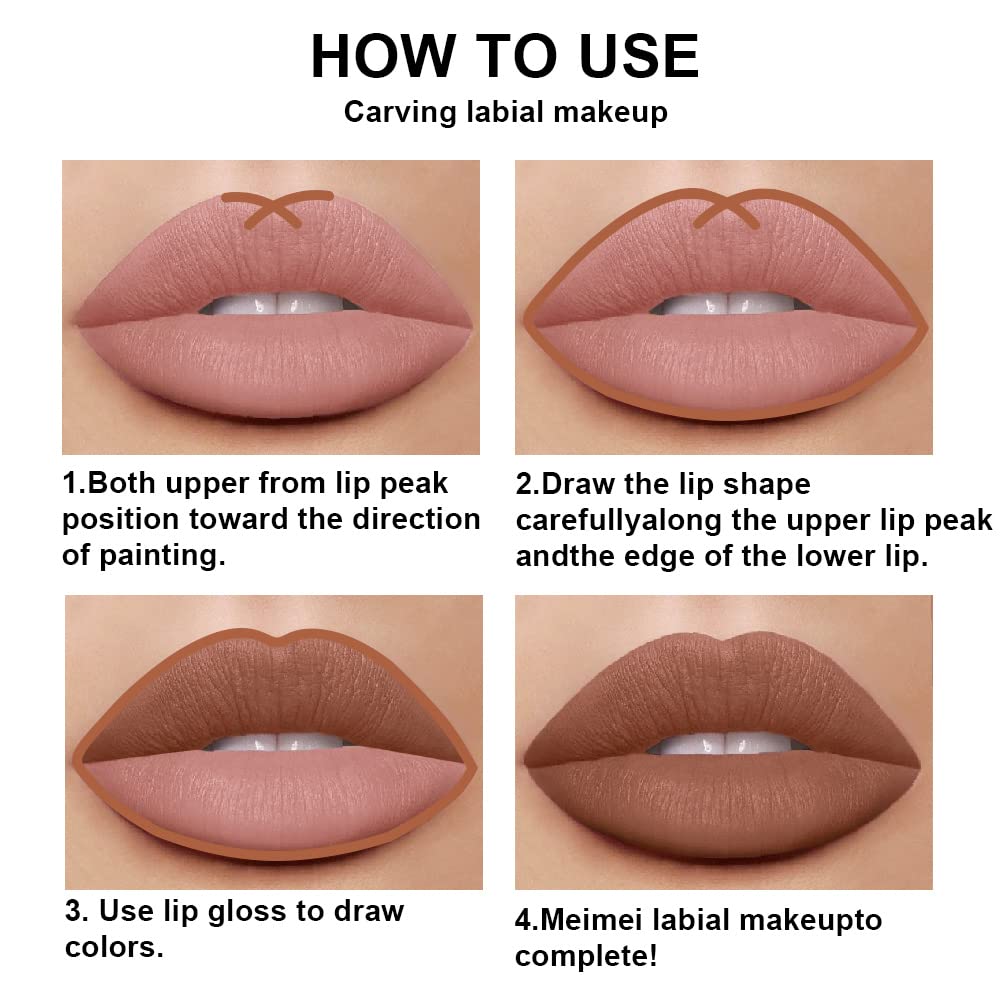 HOW TO USE

Carving labial makeup

1.Both upper from lip peak position toward the direction of painting.

2.Draw the lip shape carefullyalong the upper lip peak andthe edge of the lower lip.

3. Use lip gloss to draw colors.

4.Meimei labial makeupto complete!