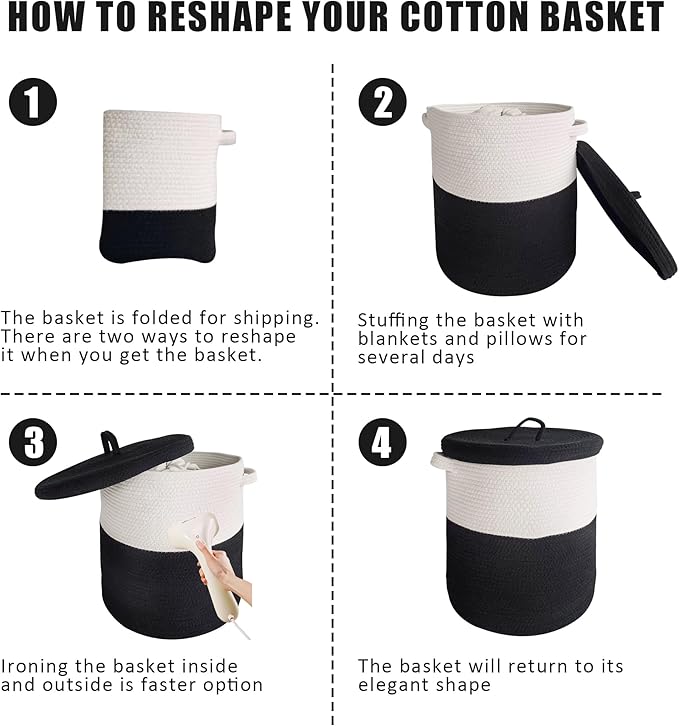 HOW TO RESHAPE YOUR COTTON BASKET

1

The basket is folded for shipping. There are two ways to reshape it when you get the basket.

2

Stuffing the basket with blankets and pillows for several days

3

Ironing the basket inside and outside is faster option

4

The basket will return to its elegant shape