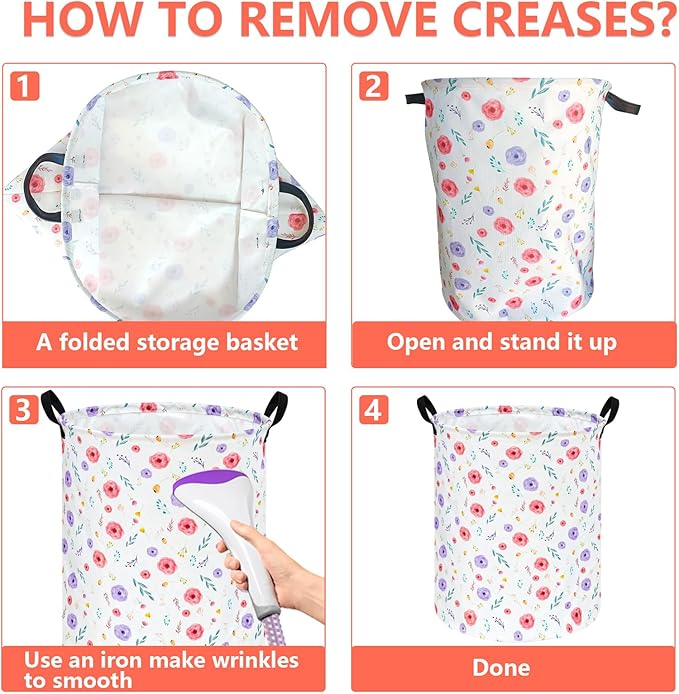 HOW TO REMOVE CREASES?

1

A folded storage basket

2

Open and stand it up

3

Use an iron make wrinkles to smooth

4

Done