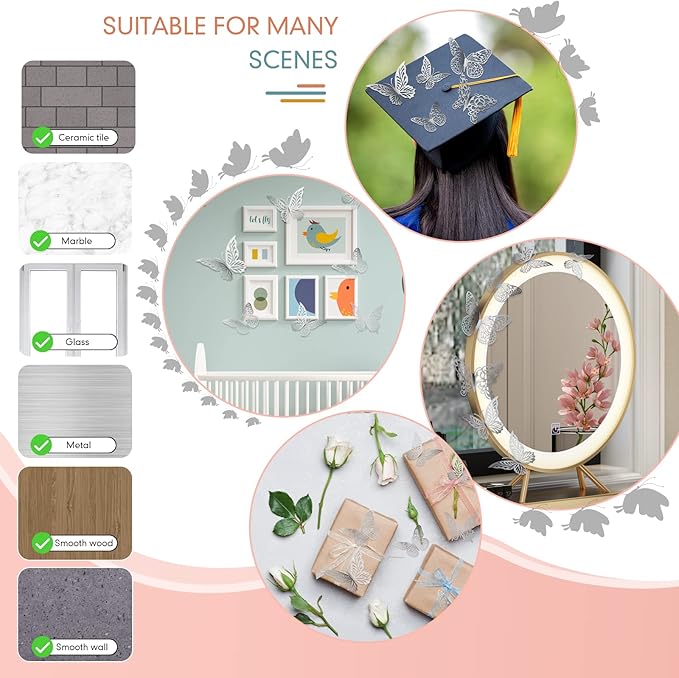 SUITABLE FOR MANY
SCENES

Ceramic tile

Marble

Glass

Metal

Smooth wood

Smooth wall

let's fly