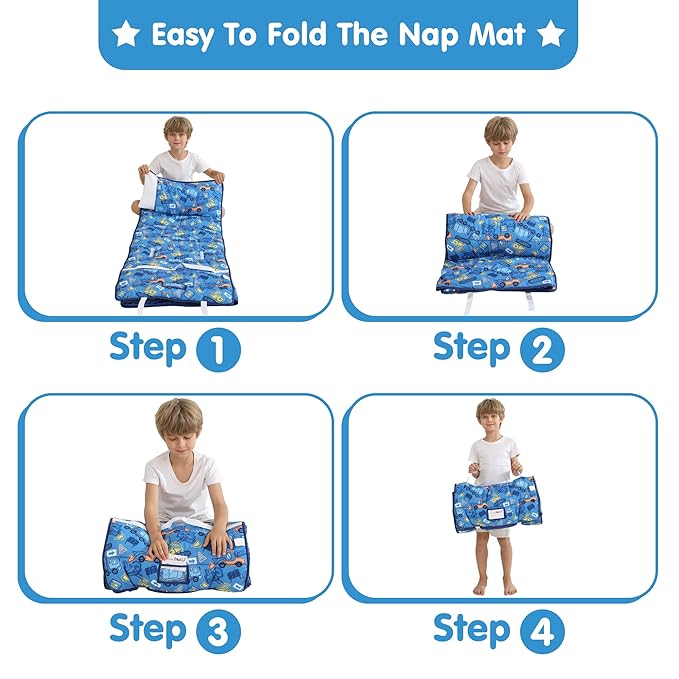 ★ Easy To Fold The Nap Mat ★

Step 1

Step 2

Step 3

Step 4