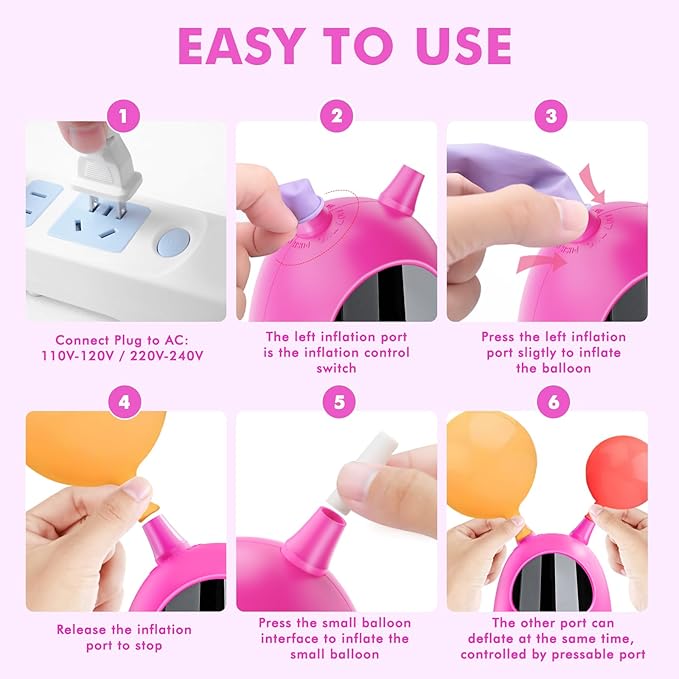 EASY TO USE

1

Connect Plug to AC: 110V-120V / 220V-240V

2

The left inflation port is the inflation control switch

3

Press the left inflation port sligtly to inflate the balloon

4

Release the inflation port to stop

5

Press the small balloon interface to inflate the small balloon

6

The other port can deflate at the same time, controlled by pressable port