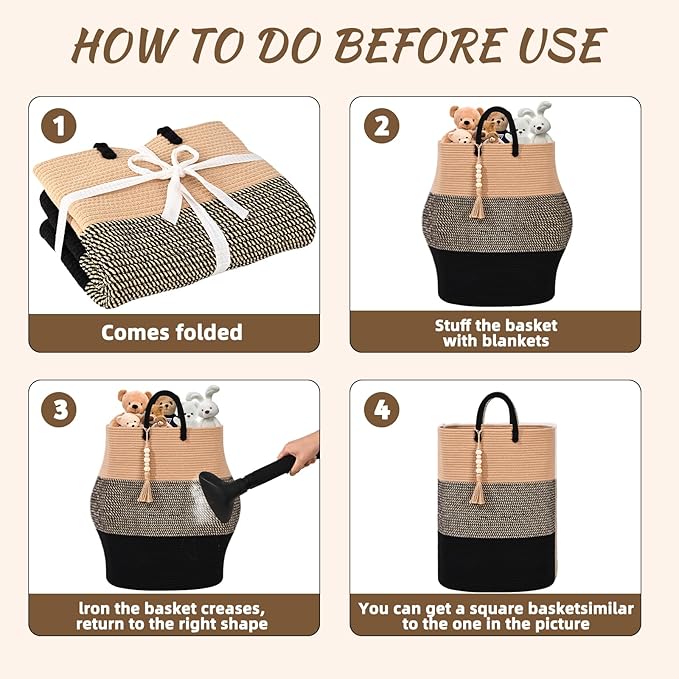 HOW TO DO BEFORE USE

1

Comes folded

2

Stuff the basket with blankets

3

Iron the basket creases, return to the right shape

4

You can get a square basketsimilar to the one in the picture