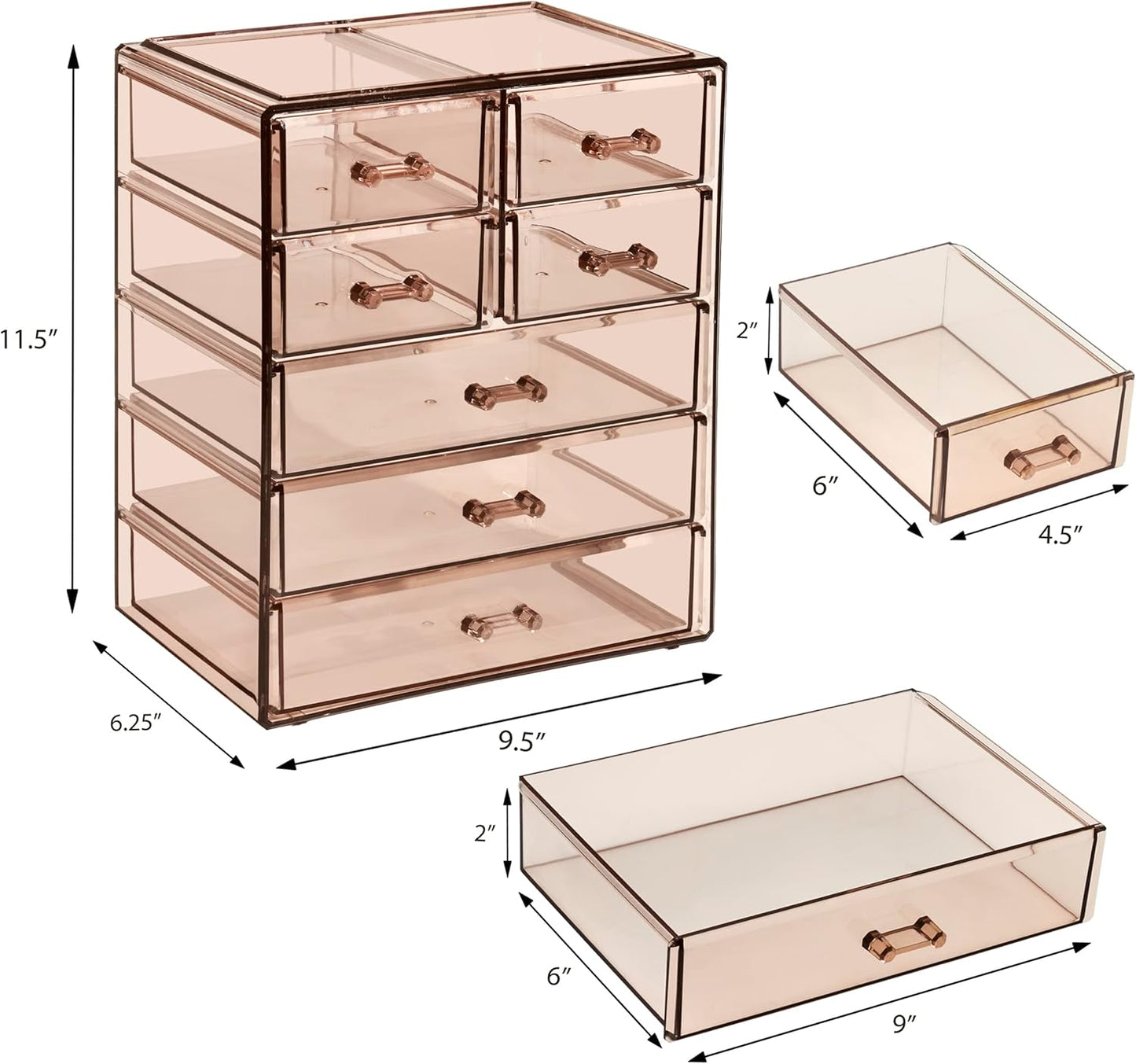 11.5″

6.25″

9.5″

2″

6″

4.5″

2″

6″

9″