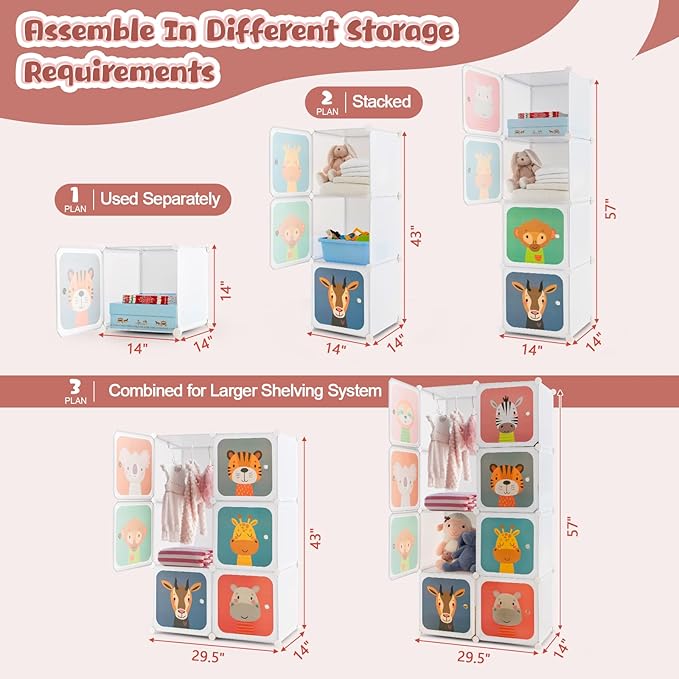 Assemble In Different Storage Requirements

2 PLAN | Stacked

1 PLAN | Used Separately

14"
14"
14"

43"
14"
14"

57"
14"
14"

3 PLAN | Combined for Larger Shelving System

43"
29.5"
14"

57"
29.5"
14"