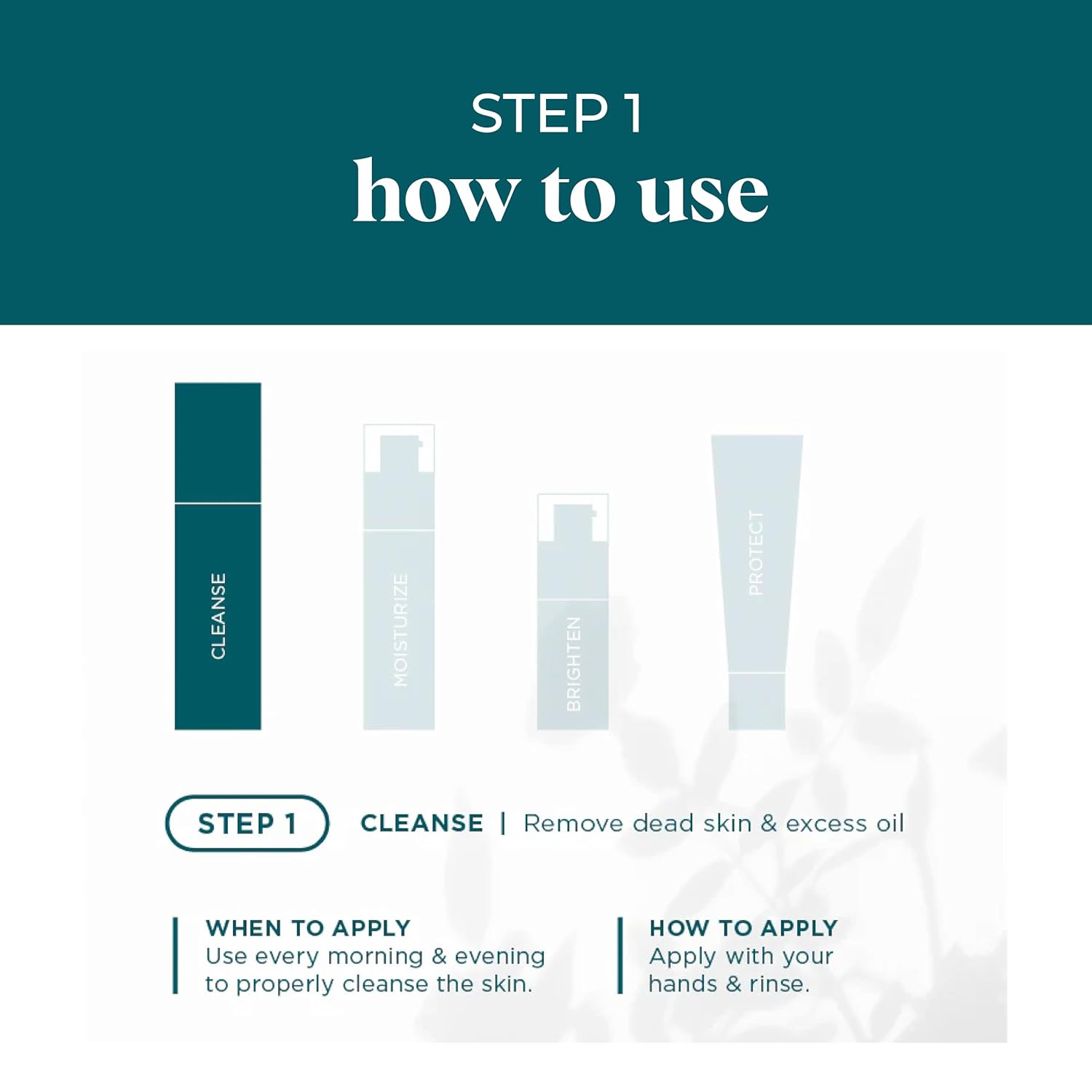 STEP 1
how to use

CLEANSE

MOISTURIZE

BRIGHTEN

PROTECT

STEP 1

CLEANSE | Remove dead skin & excess oil

WHEN TO APPLY
Use every morning & evening to properly cleanse the skin.

HOW TO APPLY
Apply with your hands & rinse.