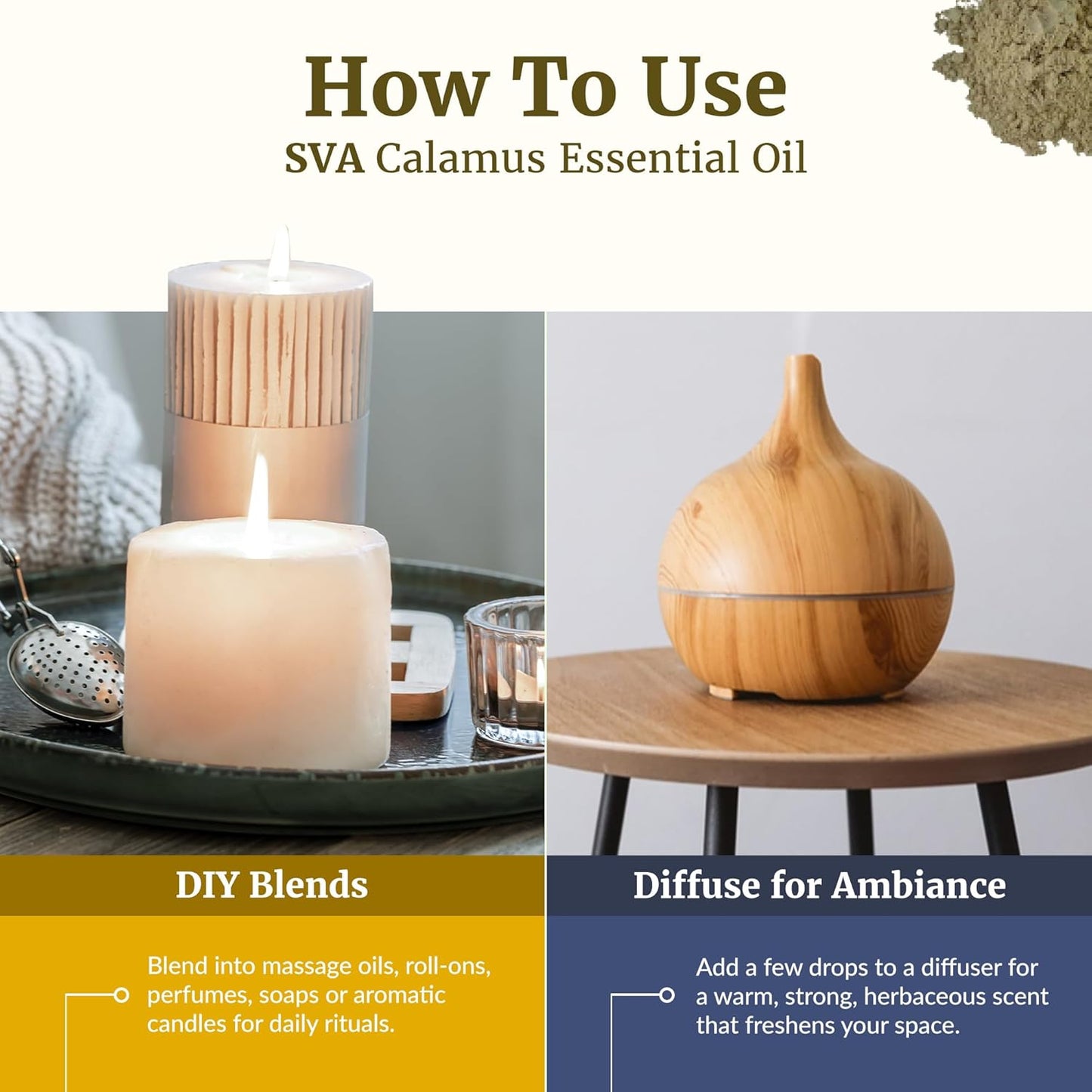 How To Use
SVA Calamus Essential Oil

DIY Blends

Blend into massage oils, roll-ons, perfumes, soaps or aromatic candles for daily rituals.

Diffuse for Ambiance

Add a few drops to a diffuser for a warm, strong, herbaceous scent that freshens your space.