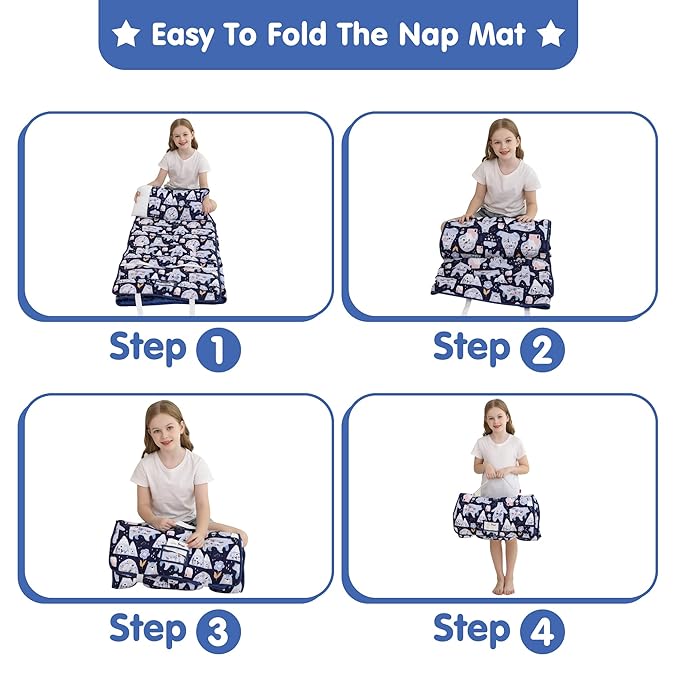 ★ Easy To Fold The Nap Mat ★

Step 1

Step 2

Step 3

Step 4