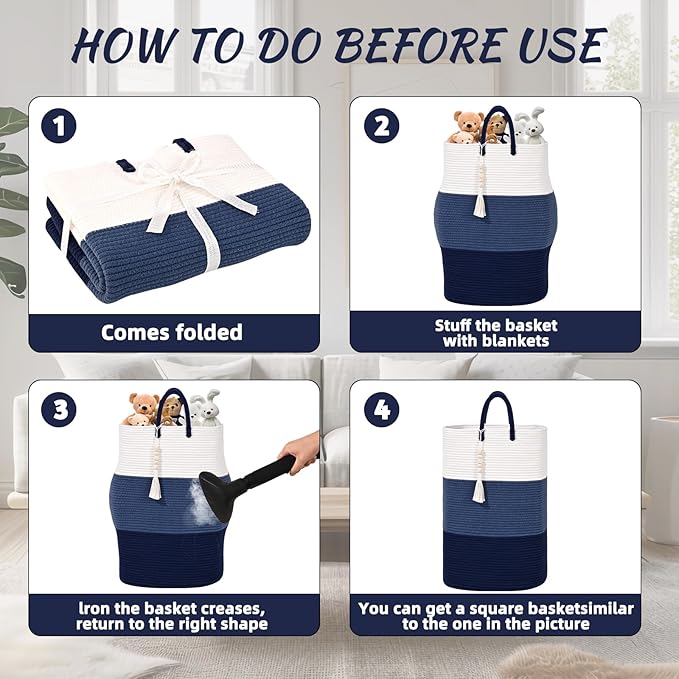 HOW TO DO BEFORE USE

1
Comes folded

2
Stuff the basket with blankets

3
Iron the basket creases, return to the right shape

4
You can get a square basketsimilar to the one in the picture