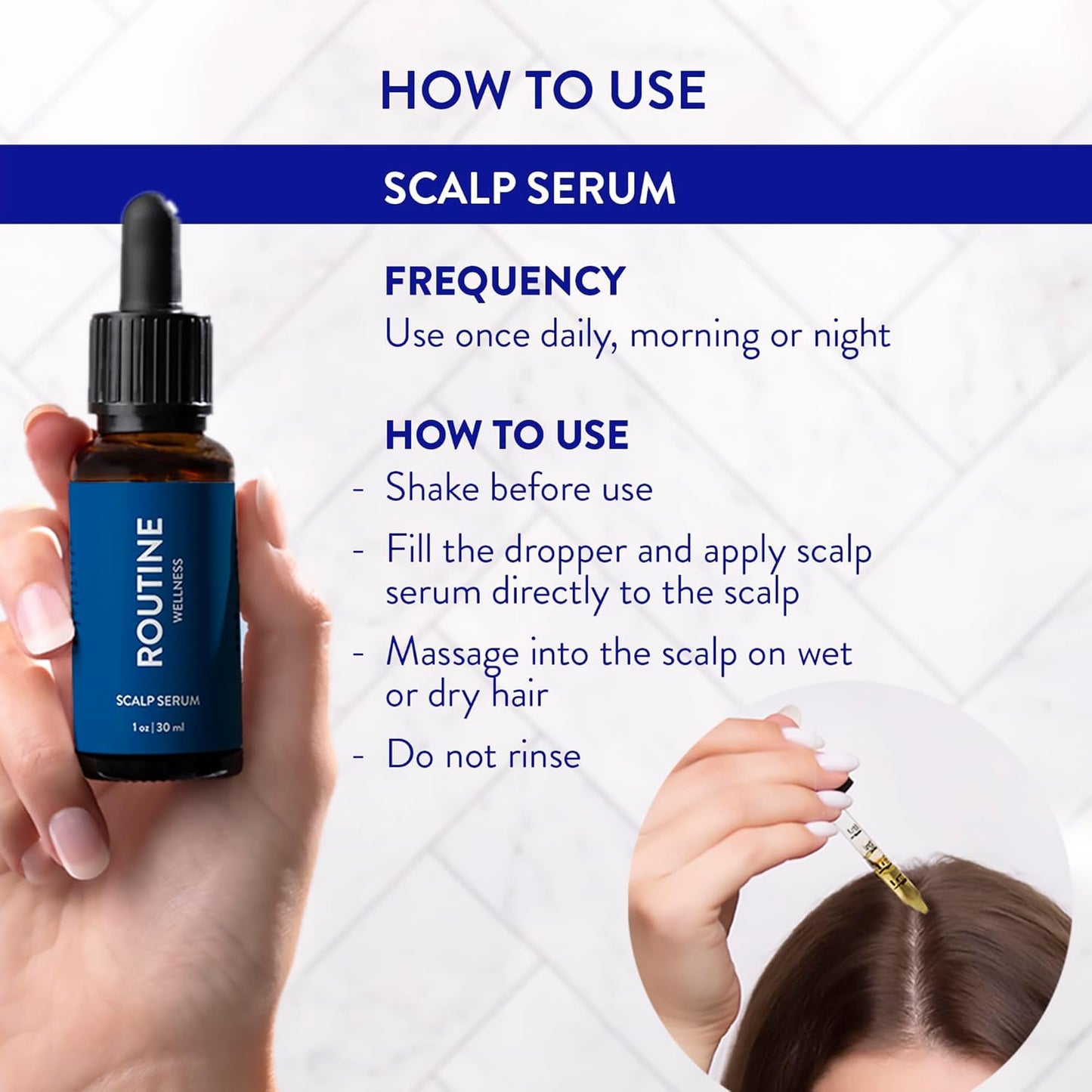 HOW TO USE

SCALP SERUM

FREQUENCY
Use once daily, morning or night

HOW TO USE
- Shake before use
- Fill the dropper and apply scalp serum directly to the scalp
- Massage into the scalp on wet or dry hair
- Do not rinse

ROUTINE
WELLNESS
SCALP SERUM
1 oz | 30 ml