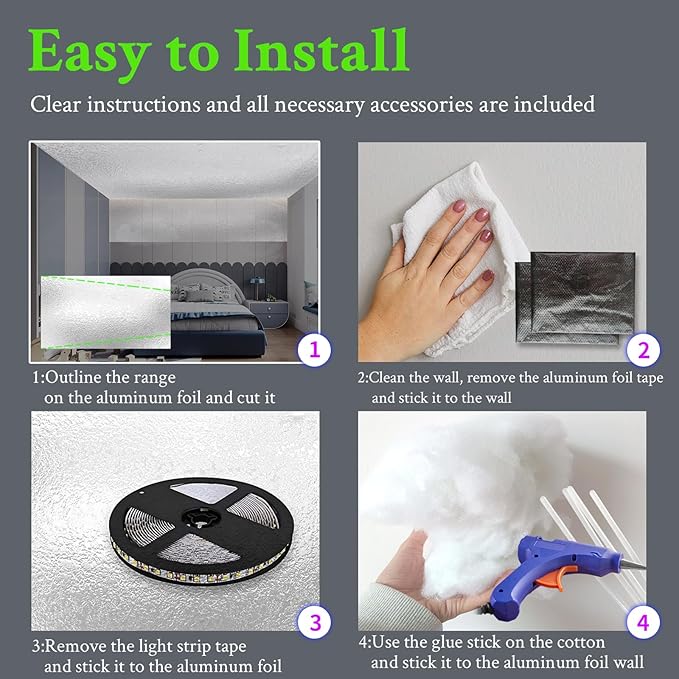 Easy to Install

Clear instructions and all necessary accessories are included

1

1:Outline the range on the aluminum foil and cut it

2

2:Clean the wall, remove the aluminum foil tape and stick it to the wall

3

3:Remove the light strip tape and stick it to the aluminum foil

4

4:Use the glue stick on the cotton and stick it to the aluminum foil wall