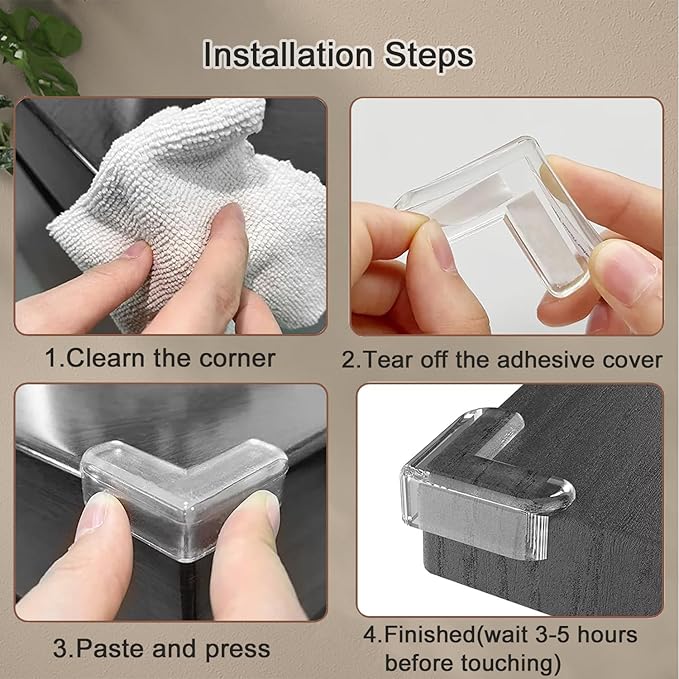 Installation Steps

1.Clearn the corner

2.Tear off the adhesive cover

3.Paste and press

4.Finished(wait 3-5 hours before touching)