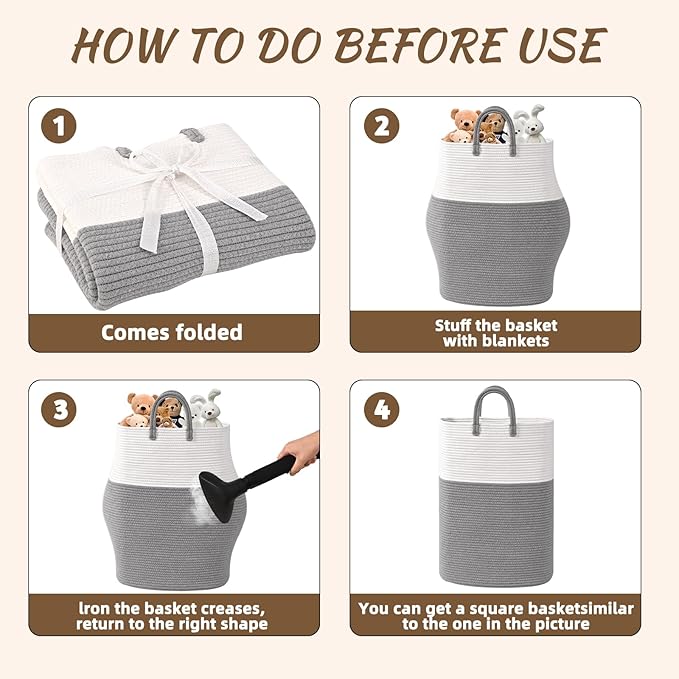 HOW TO DO BEFORE USE

1

Comes folded

2

Stuff the basket with blankets

3

Iron the basket creases, return to the right shape

4

You can get a square basketsimilar to the one in the picture