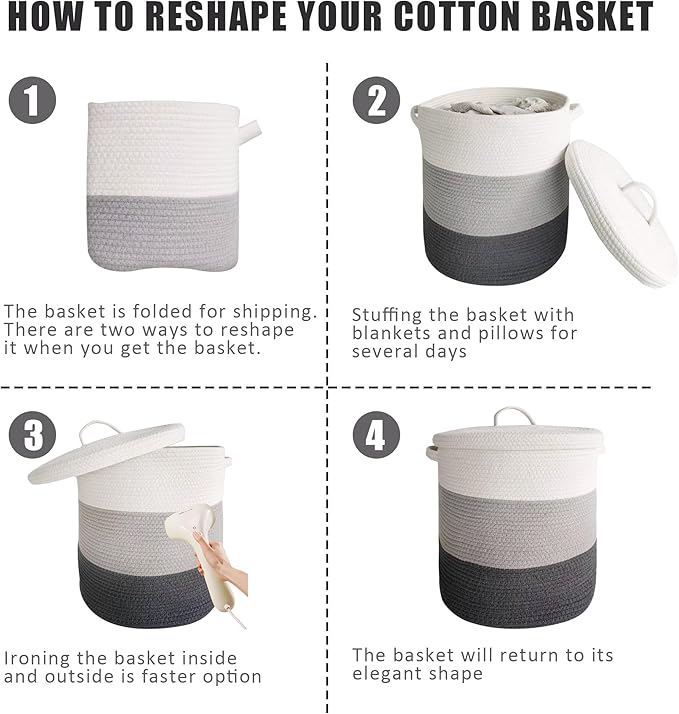 HOW TO RESHAPE YOUR COTTON BASKET

1

The basket is folded for shipping. There are two ways to reshape it when you get the basket.

2

Stuffing the basket with blankets and pillows for several days

3

Ironing the basket inside and outside is faster option

4

The basket will return to its elegant shape