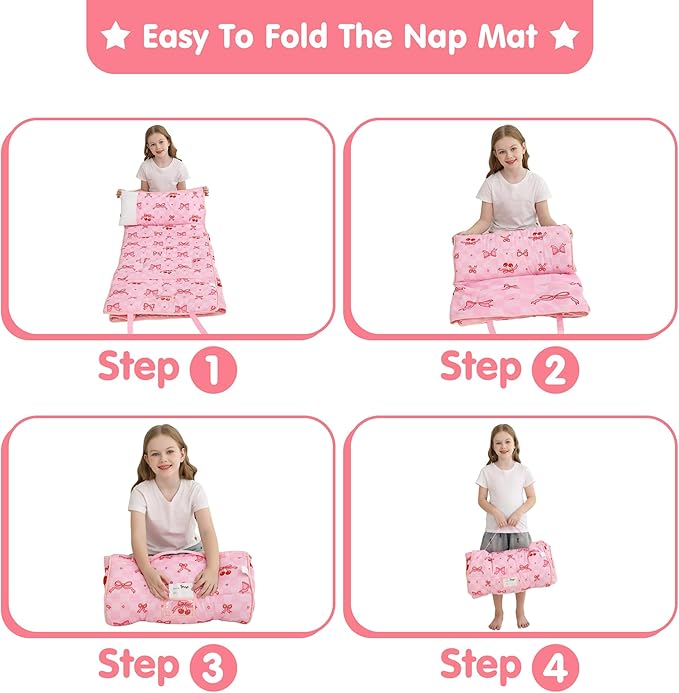 ★ Easy To Fold The Nap Mat ★

Step 1

Step 2

Step 3

Step 4