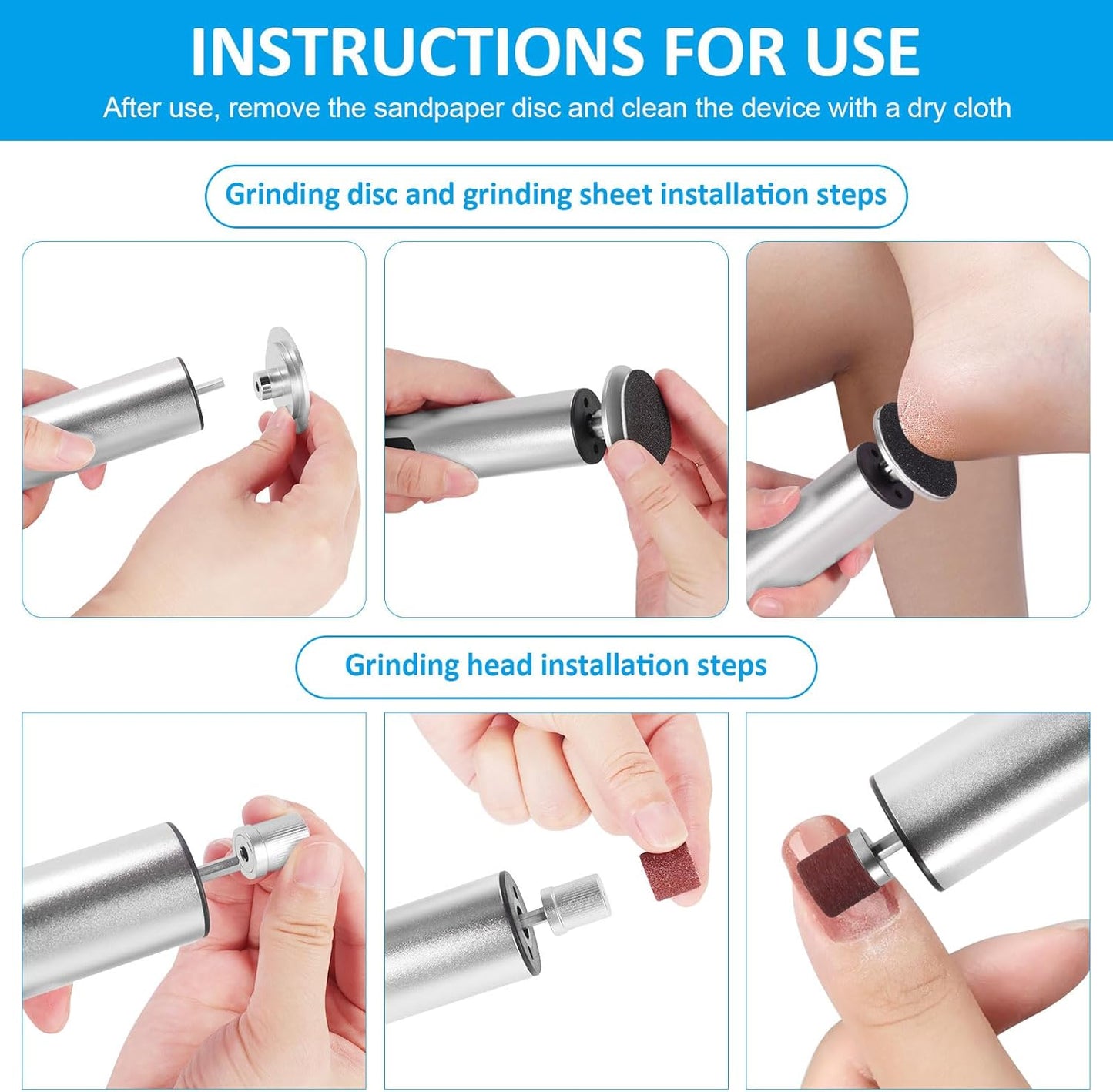 INSTRUCTIONS FOR USE
After use, remove the sandpaper disc and clean the device with a dry cloth

Grinding disc and grinding sheet installation steps

Grinding head installation steps