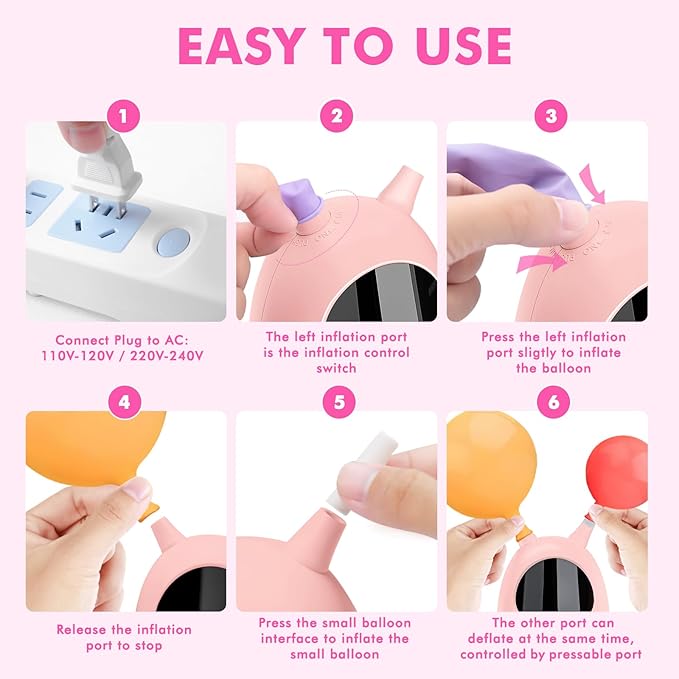 EASY TO USE

1

Connect Plug to AC:
110V-120V / 220V-240V

2

The left inflation port is the inflation control switch

3

Press the left inflation port sligtly to inflate the balloon

4

Release the inflation port to stop

5

Press the small balloon interface to inflate the small balloon

6

The other port can deflate at the same time, controlled by pressable port