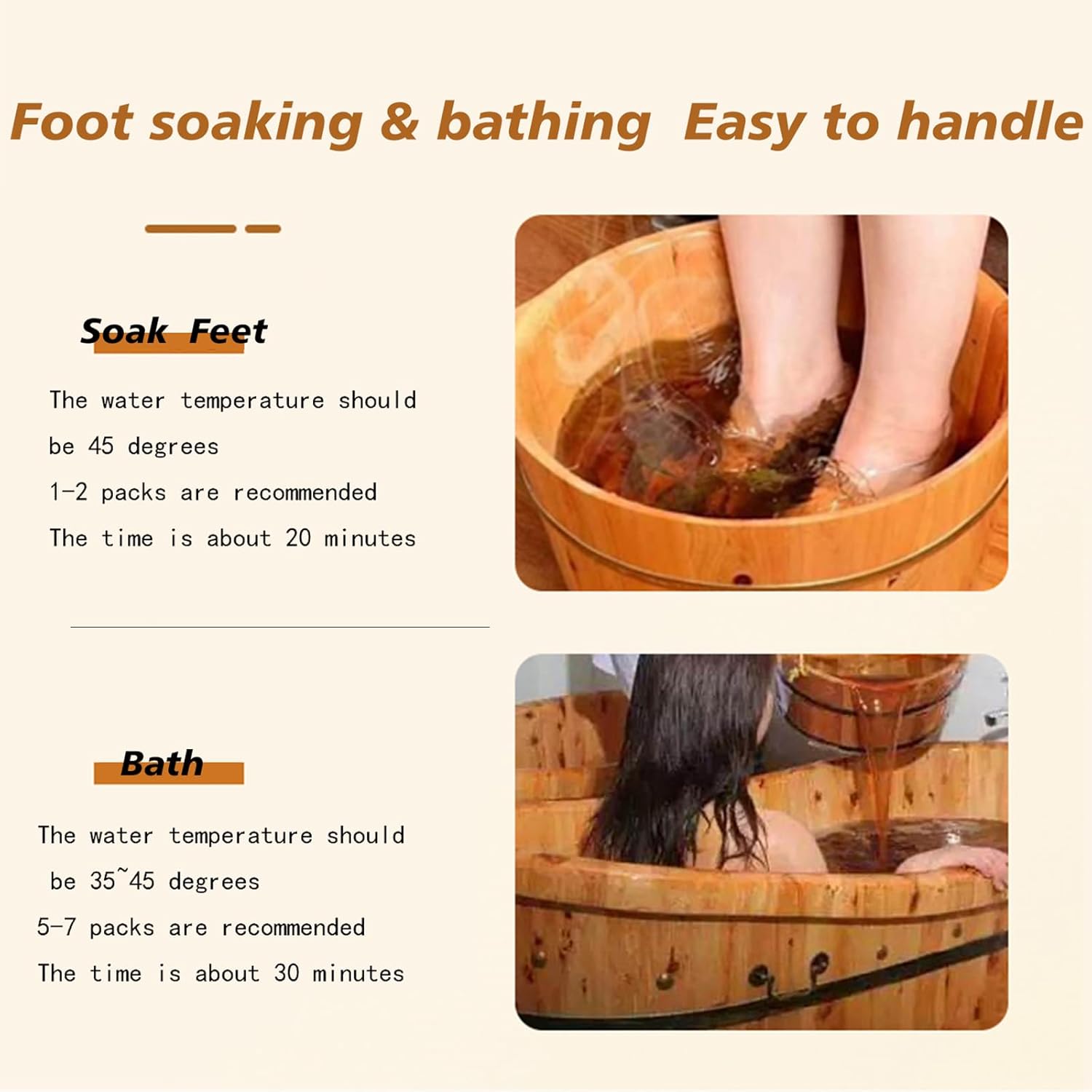 Foot soaking & bathing Easy to handle

Soak Feet

The water temperature should be 45 degrees
1-2 packs are recommended
The time is about 20 minutes

Bath

The water temperature should be 35~45 degrees
5-7 packs are recommended
The time is about 30 minutes