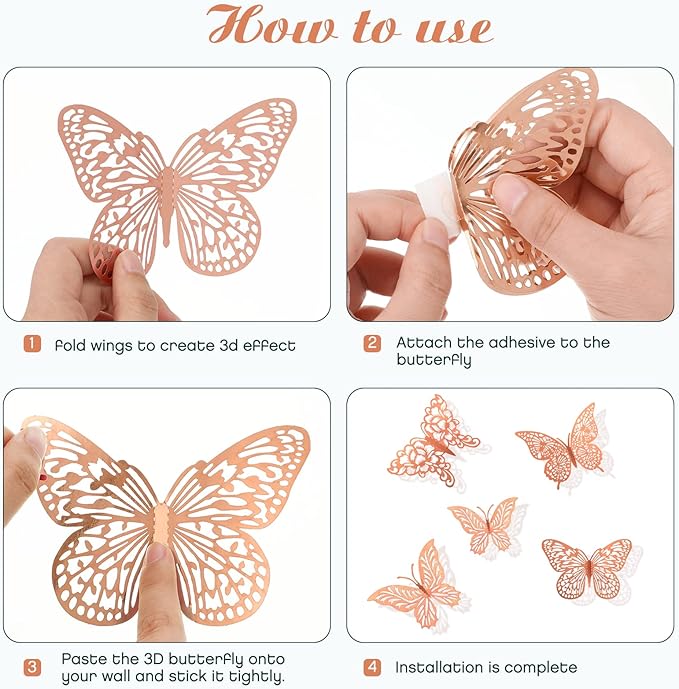 How to use

1 fold wings to create 3d effect

2 Attach the adhesive to the butterfly

3 Paste the 3D butterfly onto your wall and stick it tightly.

4 Installation is complete