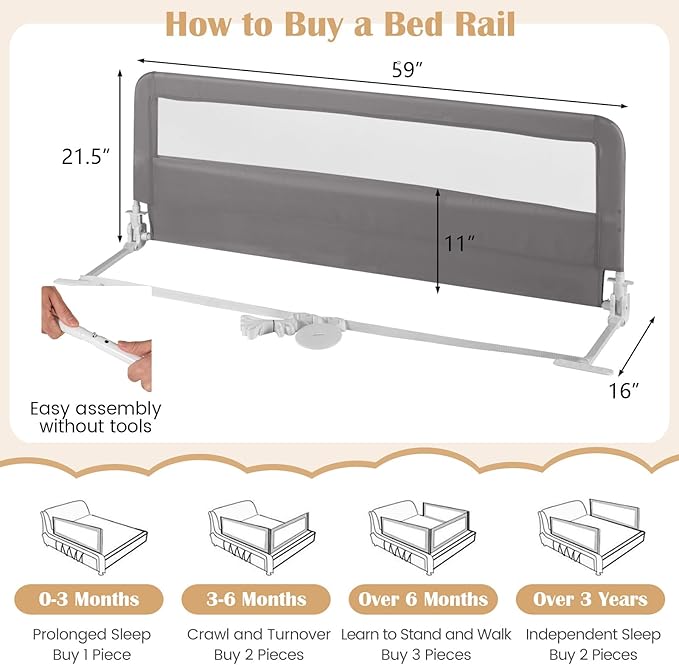 How to Buy a Bed Rail

59″

21.5″

11″

16″

Easy assembly without tools

0-3 Months
Prolonged Sleep
Buy 1 Piece

3-6 Months
Crawl and Turnover
Buy 2 Pieces

Over 6 Months
Learn to Stand and Walk
Buy 3 Pieces

Over 3 Years
Independent Sleep
Buy 2 Pieces