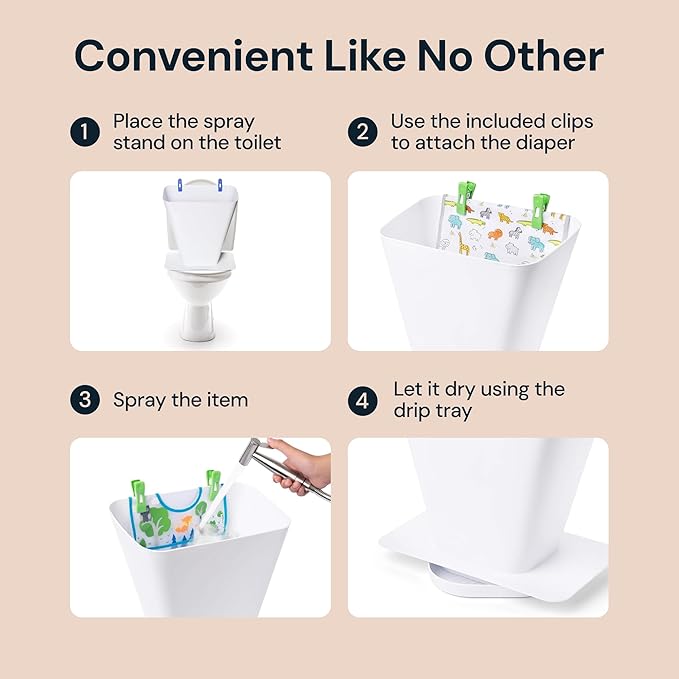 Convenient Like No Other

1 Place the spray stand on the toilet

2 Use the included clips to attach the diaper

3 Spray the item

4 Let it dry using the drip tray