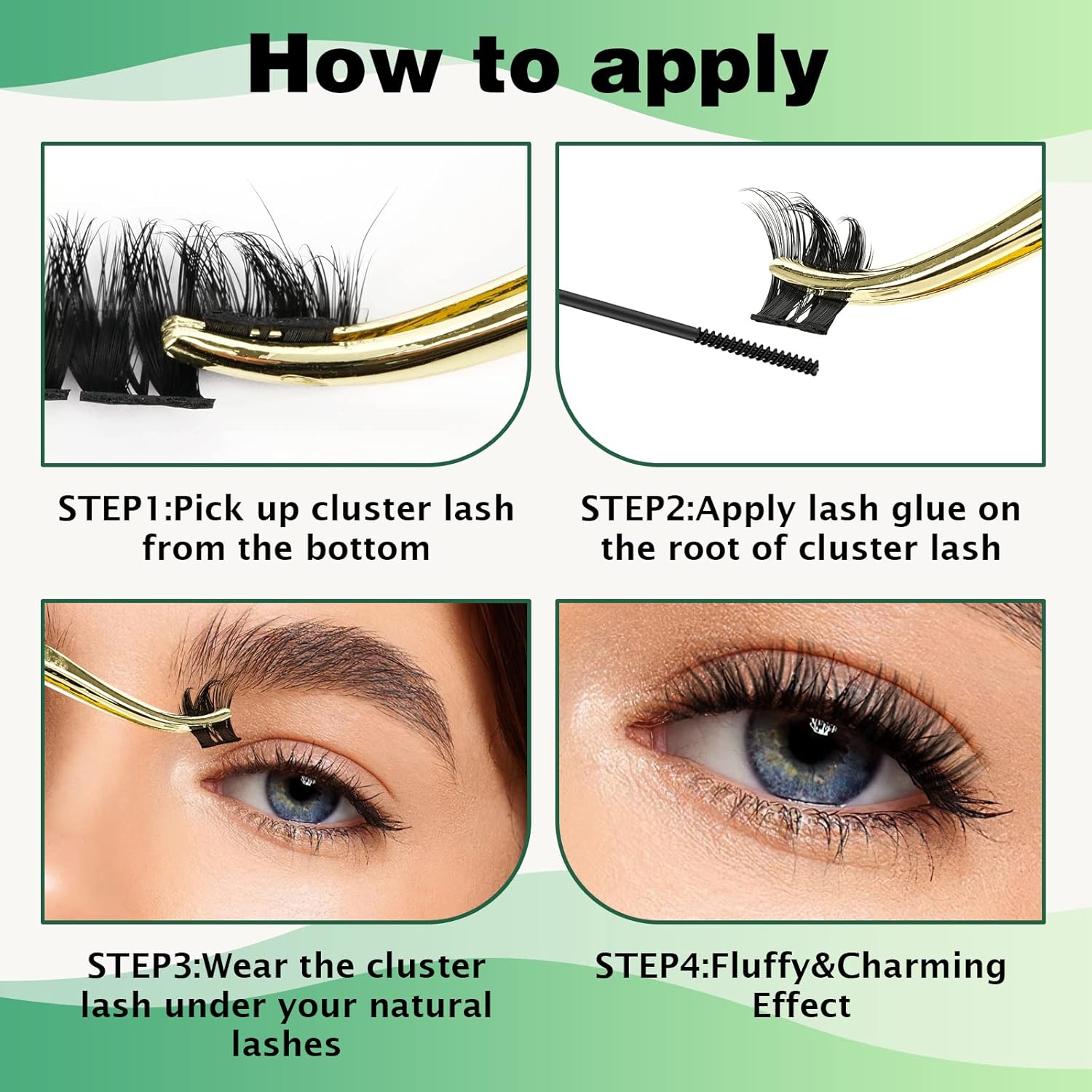 How to apply

STEP1:Pick up cluster lash from the bottom

STEP2:Apply lash glue on the root of cluster lash

STEP3:Wear the cluster lash under your natural lashes

STEP4:Fluffy&Charming Effect