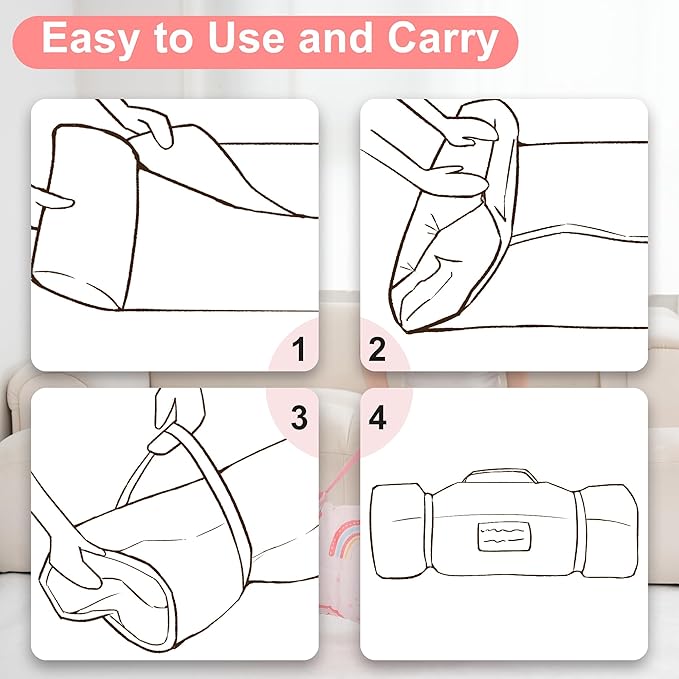 Easy to Use and Carry

1

2

3

4