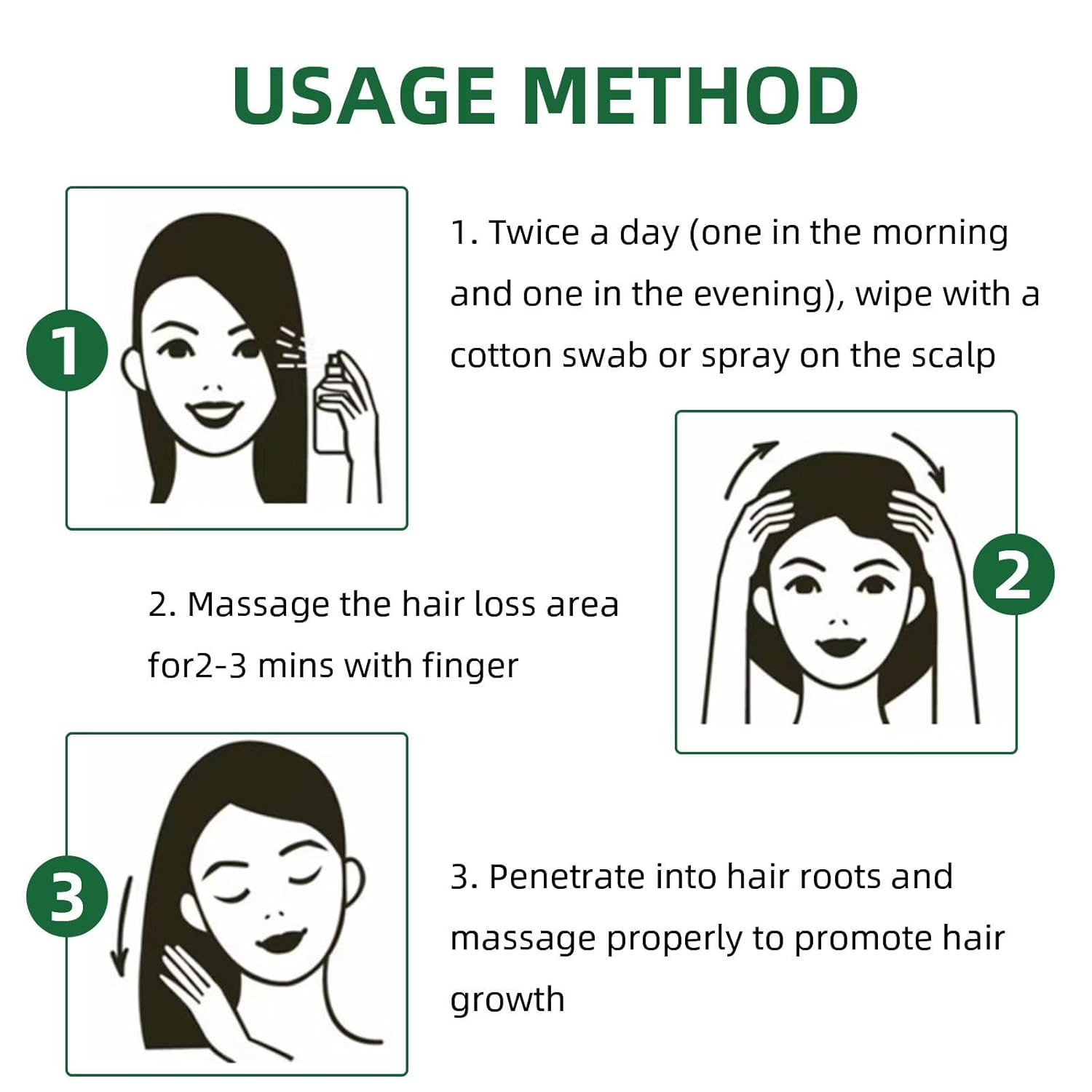 USAGE METHOD

1

1. Twice a day (one in the morning and one in the evening), wipe with a cotton swab or spray on the scalp

2

2. Massage the hair loss area for2-3 mins with finger

3

3. Penetrate into hair roots and massage properly to promote hair growth