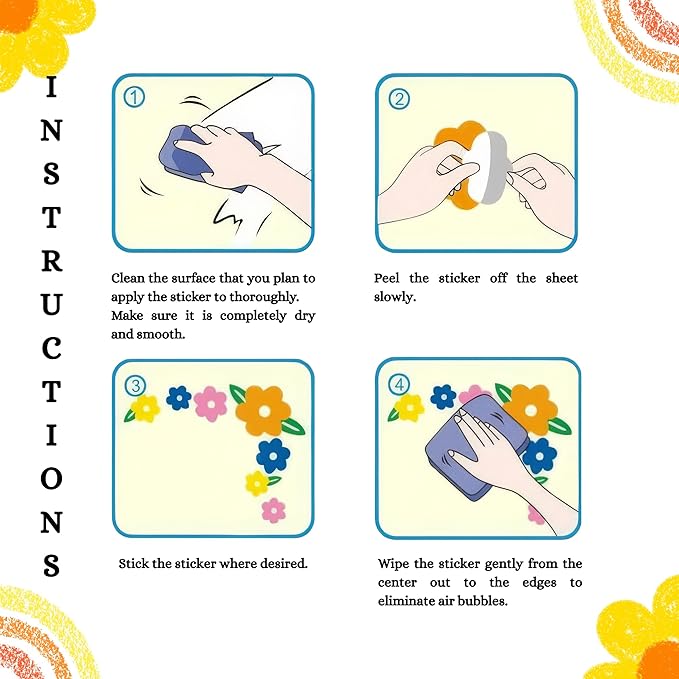 INSTRUCTIONS

①

Clean the surface that you plan to apply the sticker to thoroughly. Make sure it is completely dry and smooth.

②

Peel the sticker off the sheet slowly.

③

Stick the sticker where desired.

④

Wipe the sticker gently from the center out to the edges to eliminate air bubbles.