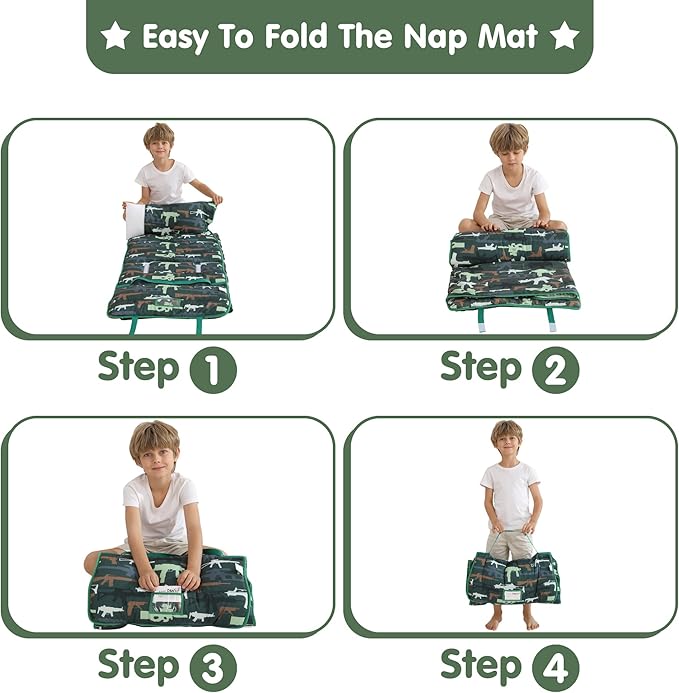 ★ Easy To Fold The Nap Mat ★

Step 1

Step 2

Step 3

Step 4