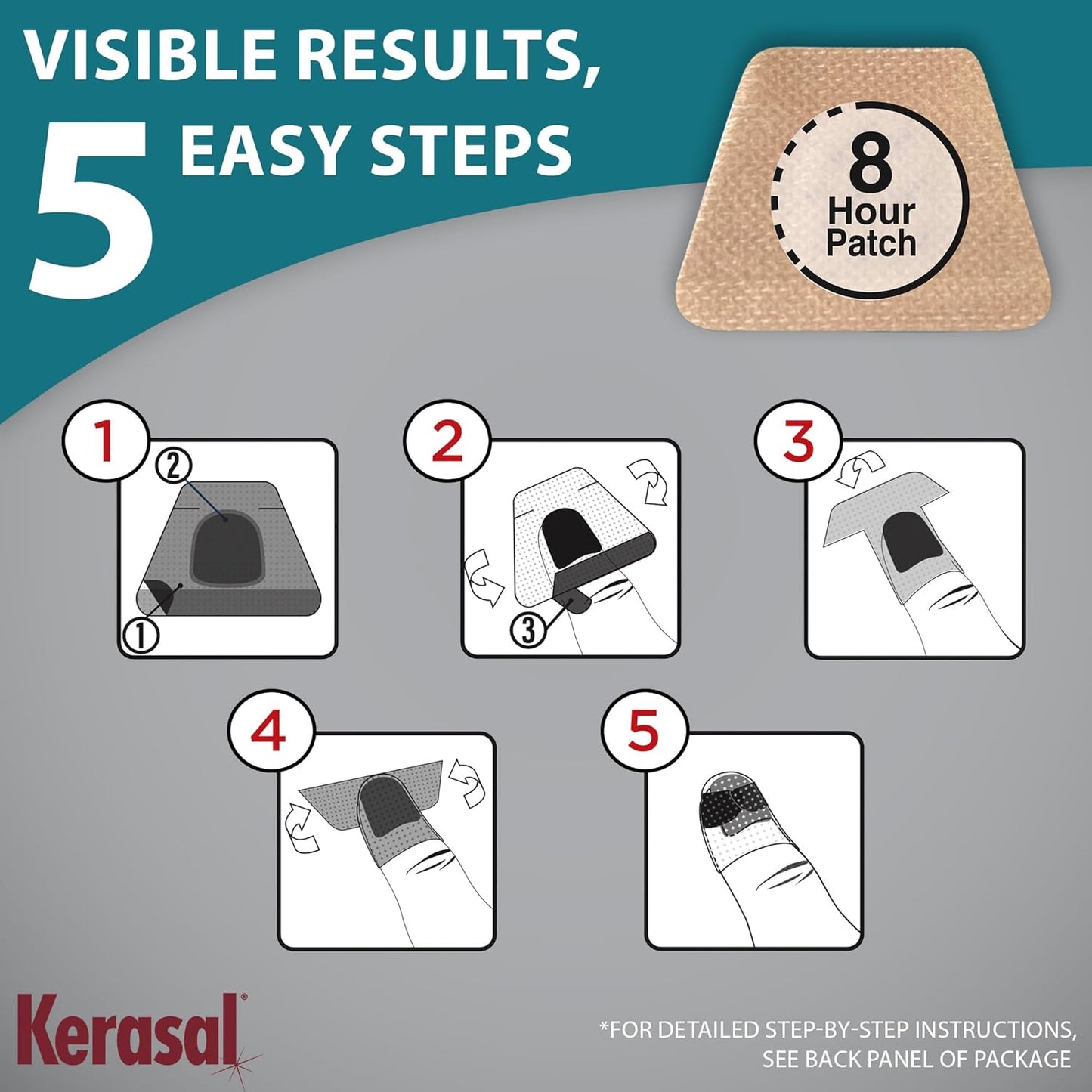 VISIBLE RESULTS,
5 EASY STEPS

8 Hour Patch

1
②
①

2
③

3

4

5

Kerasal®

*FOR DETAILED STEP-BY-STEP INSTRUCTIONS, SEE BACK PANEL OF PACKAGE