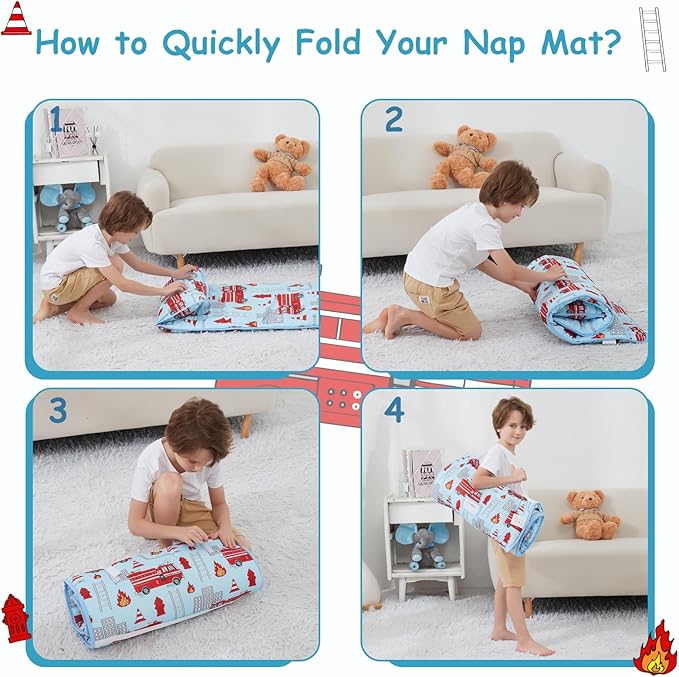 How to Quickly Fold Your Nap Mat?

1

2

3

4