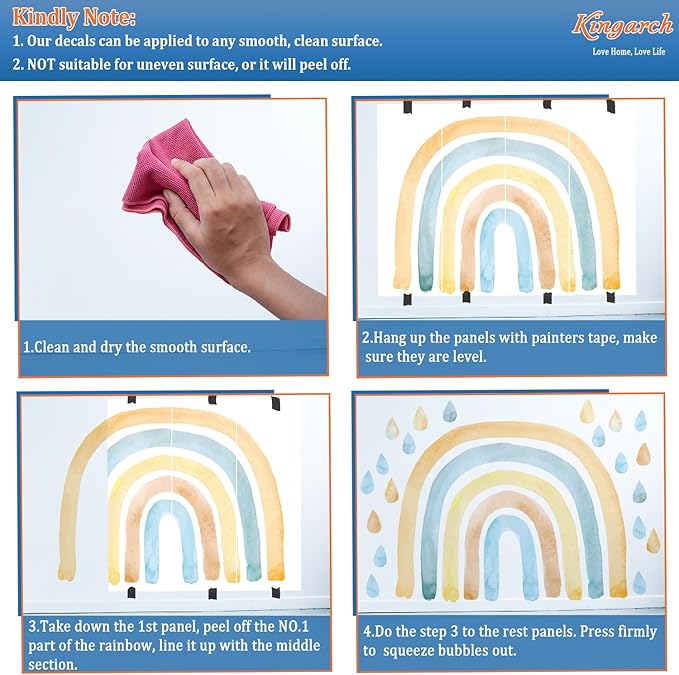 Kindly Note:
1. Our decals can be applied to any smooth, clean surface.
2. NOT suitable for uneven surface, or it will peel off.

Kingarch
Love Home, Love Life

1.Clean and dry the smooth surface.

2.Hang up the panels with painters tape, make sure they are level.

3.Take down the 1st panel, peel off the NO.1 part of the rainbow, line it up with the middle section.

4.Do the step 3 to the rest panels. Press firmly to squeeze bubbles out.