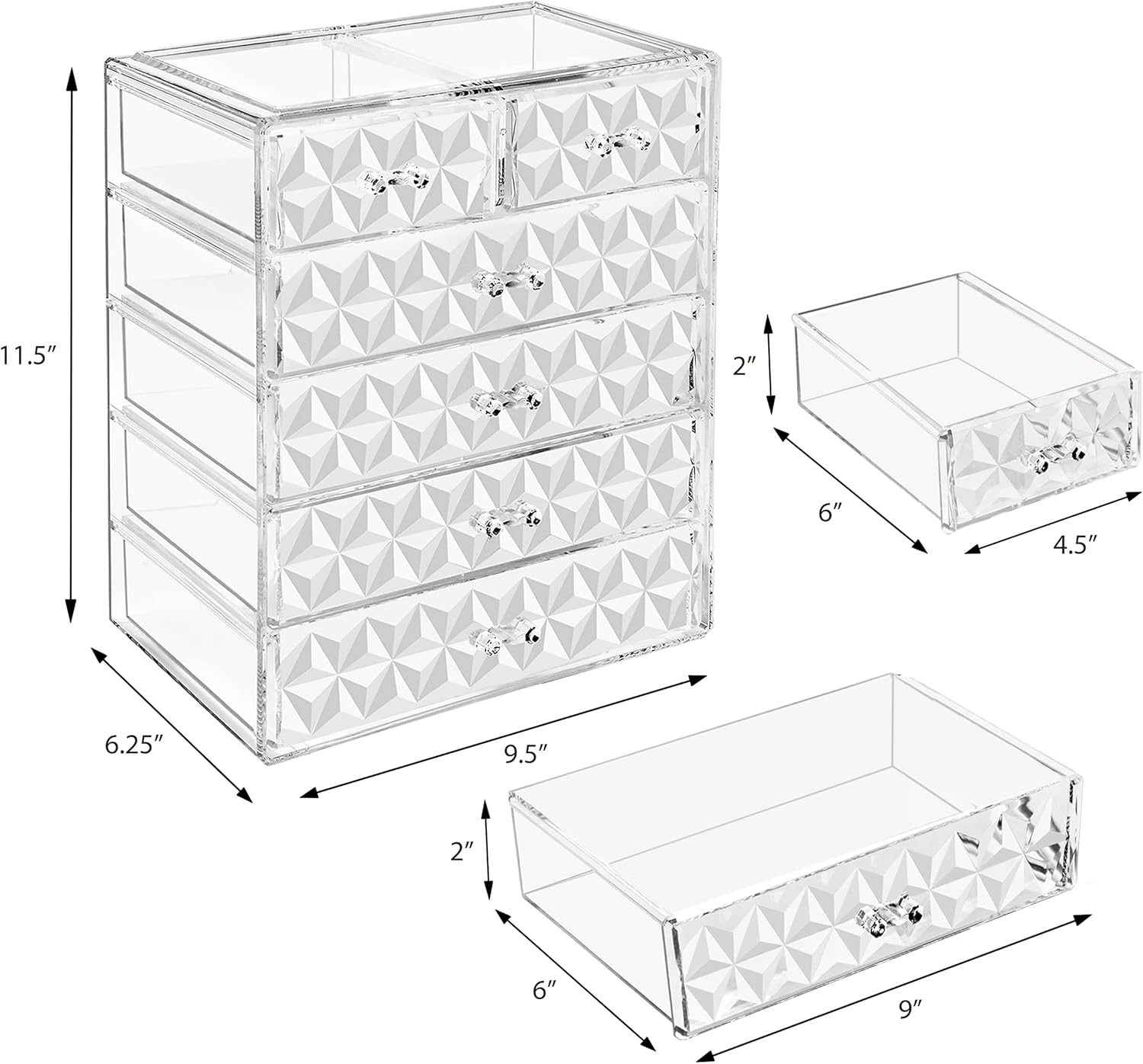 11.5″

6.25″

9.5″

2″

6″

4.5″

2″

6″

9″