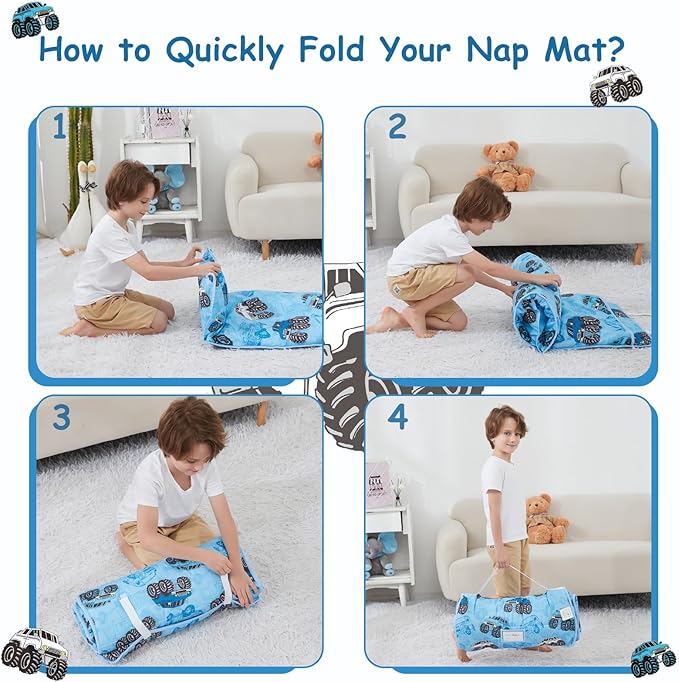 How to Quickly Fold Your Nap Mat?

1

2

3

4