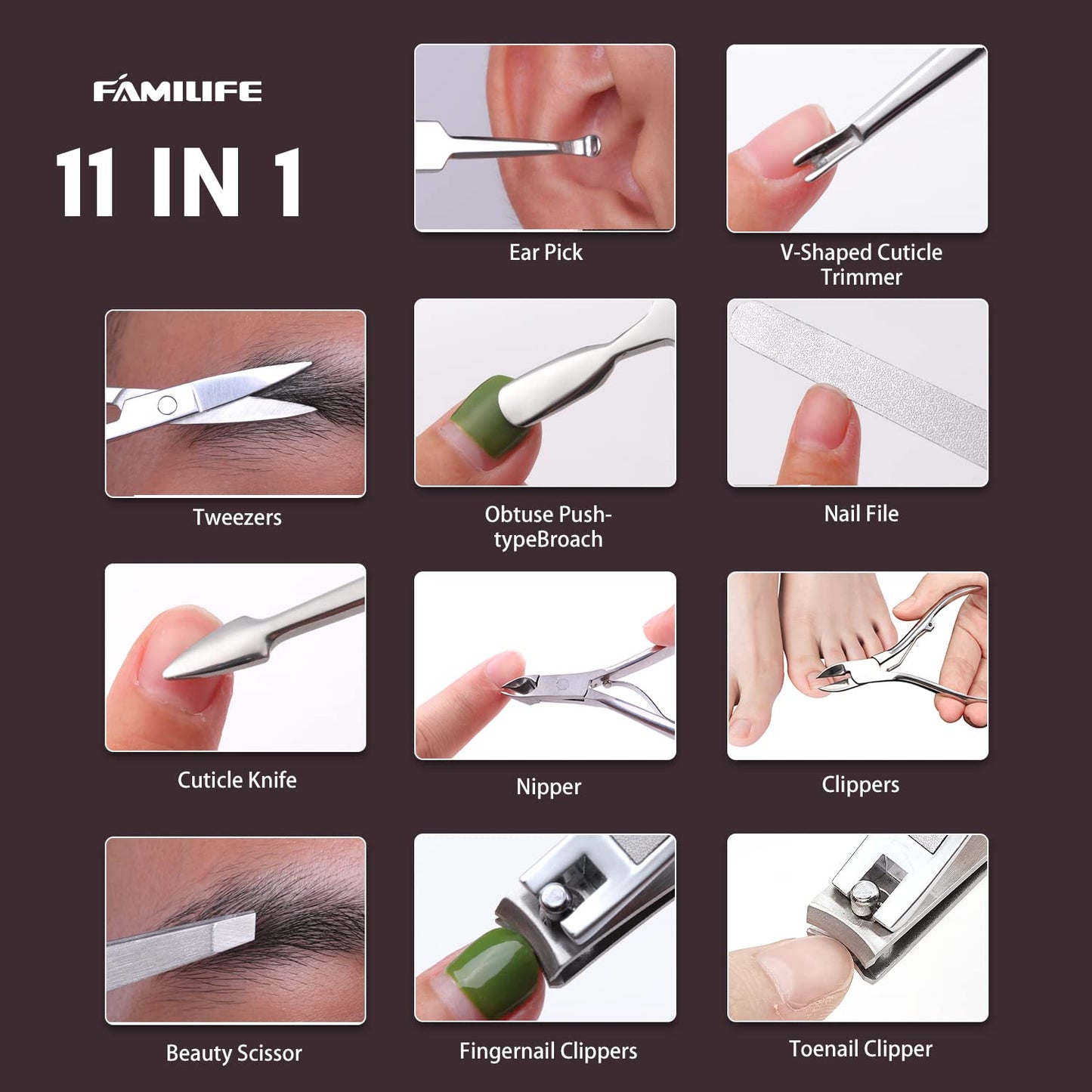 FAMILIFE

11 IN 1

Ear Pick

V-Shaped Cuticle Trimmer

Tweezers

Obtuse Push-typeBroach

Nail File

Cuticle Knife

Nipper

Clippers

Beauty Scissor

Fingernail Clippers

Toenail Clipper