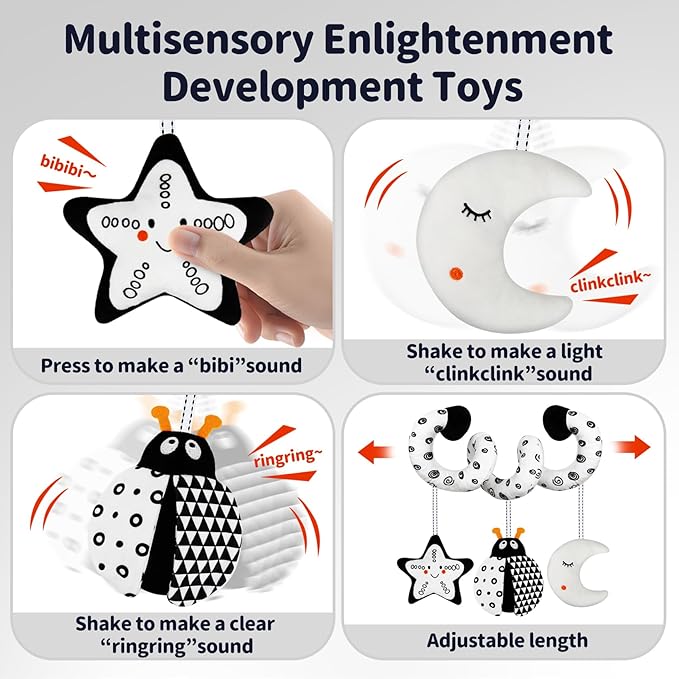 Multisensory Enlightenment Development Toys

bibibi~

Press to make a “bibi”sound

clinkclink~

Shake to make a light “clinkclink”sound

ringring~

Shake to make a clear “ringring”sound

Adjustable length