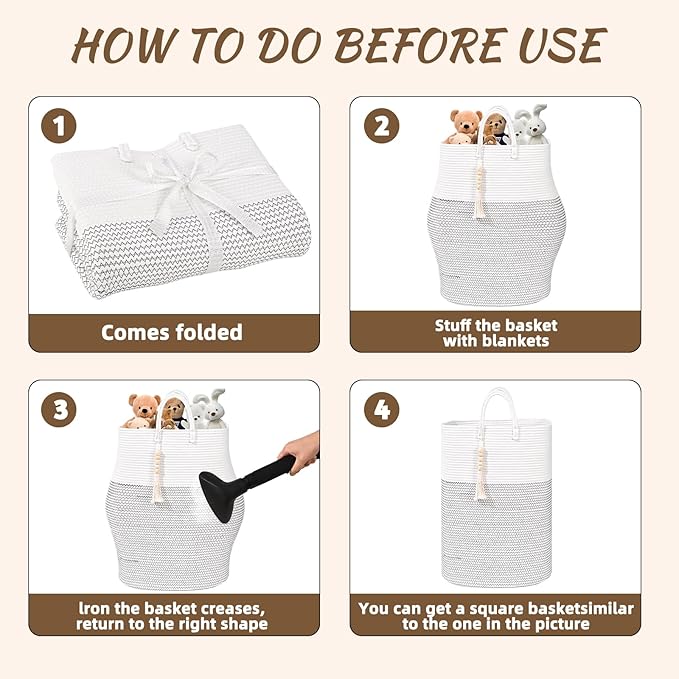 HOW TO DO BEFORE USE

1

Comes folded

2

Stuff the basket with blankets

3

Iron the basket creases, return to the right shape

4

You can get a square basketsimilar to the one in the picture