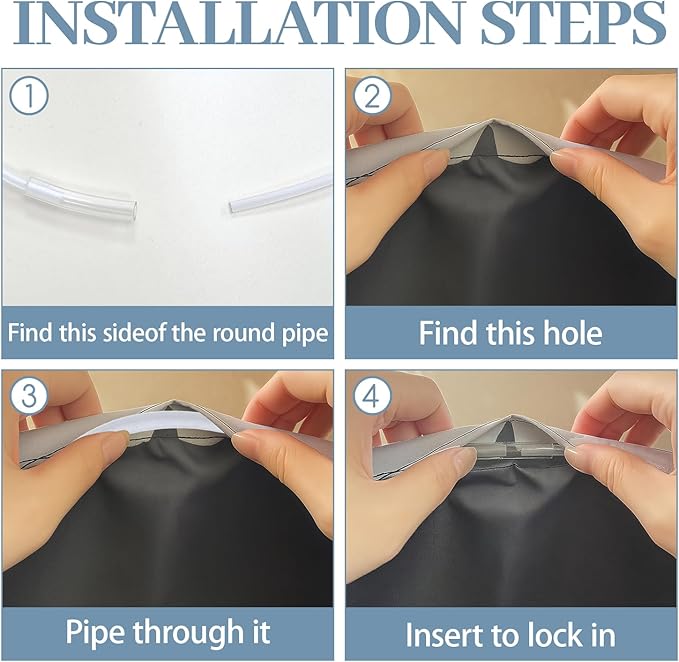 INSTALLATION STEPS

1
Find this sideof the round pipe

2
Find this hole

3
Pipe through it

4
Insert to lock in