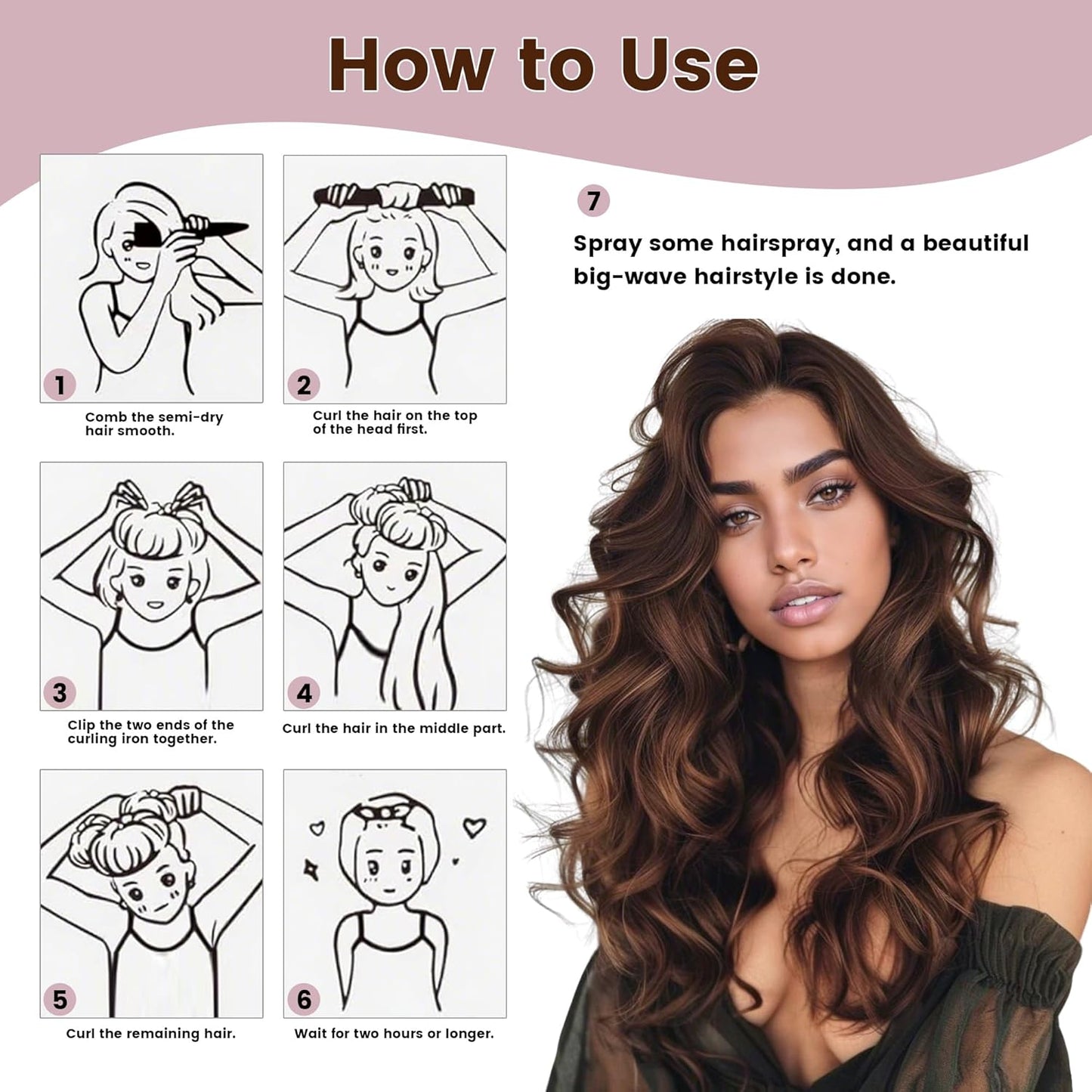 How to Use

1
Comb the semi-dry hair smooth.

2
Curl the hair on the top of the head first.

3
Clip the two ends of the curling iron together.

4
Curl the hair in the middle part.

5
Curl the remaining hair.

6
Wait for two hours or longer.

7
Spray some hairspray, and a beautiful big-wave hairstyle is done.