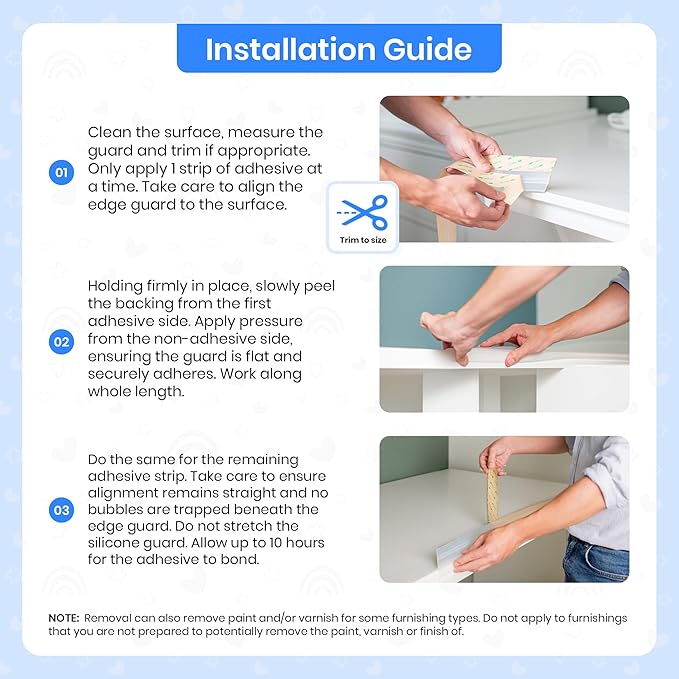 Installation Guide

01

Clean the surface, measure the guard and trim if appropriate. Only apply 1 strip of adhesive at a time. Take care to align the edge guard to the surface.

Trim to size

02

Holding firmly in place, slowly peel the backing from the first adhesive side. Apply pressure from the non-adhesive side, ensuring the guard is flat and securely adheres. Work along whole length.

03

Do the same for the remaining adhesive strip. Take care to ensure alignment remains straight and no bubbles are trapped beneath the edge guard. Do not stretch the silicone guard. Allow up to 10 hours for the adhesive to bond.

NOTE: Removal can also remove paint and/or varnish for some furnishing types. Do not apply to furnishings that you are not prepared to potentially remove the paint, varnish or finish of.